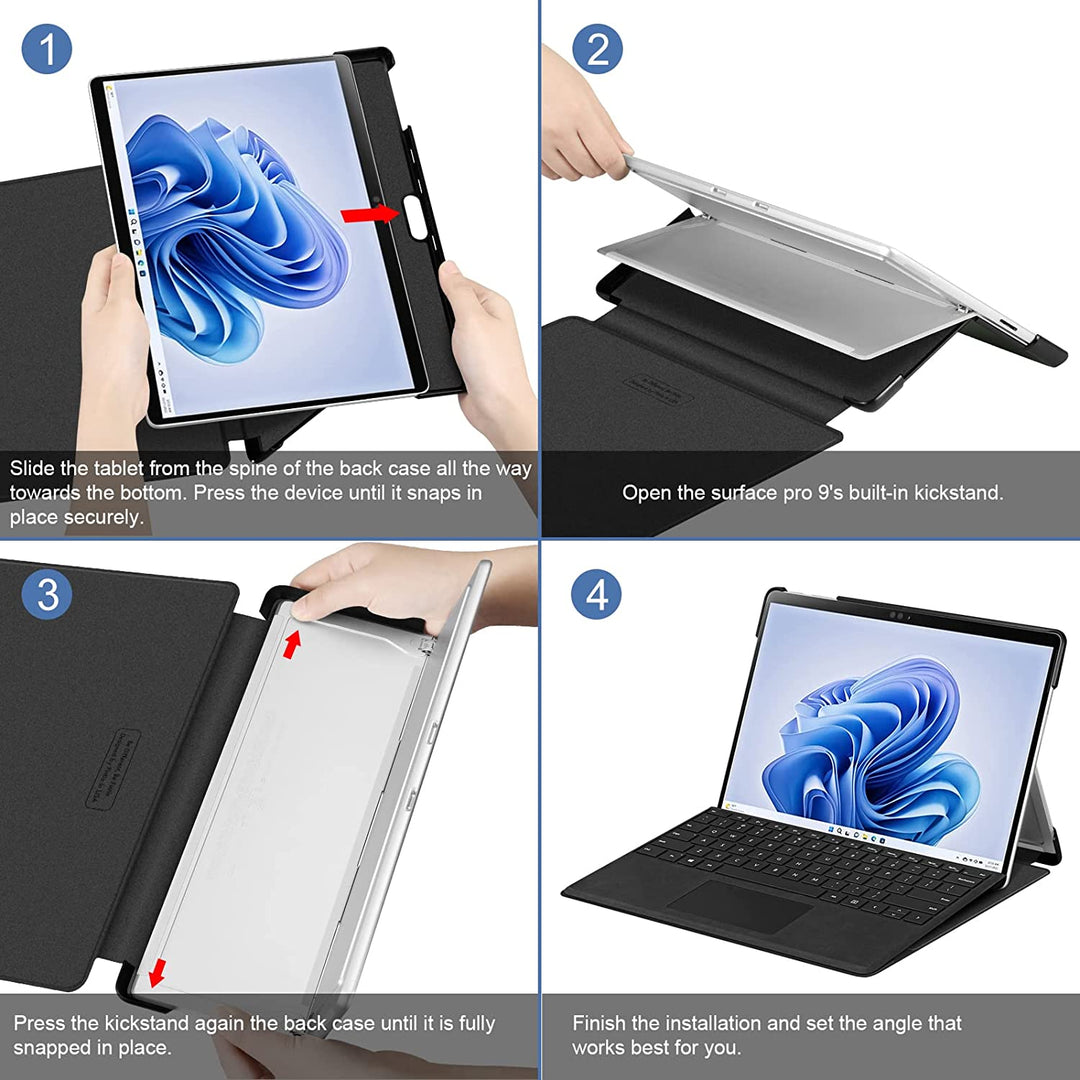 1

Slide the tablet from the spine of the back case all the way towards the bottom. Press the device until it snaps in place securely.

2

Open the surface pro 9's built-in kickstand.

3

Press the kickstand again the back case until it is fully snapped in place.

4

Finish the installation and set the angle that works best for you.