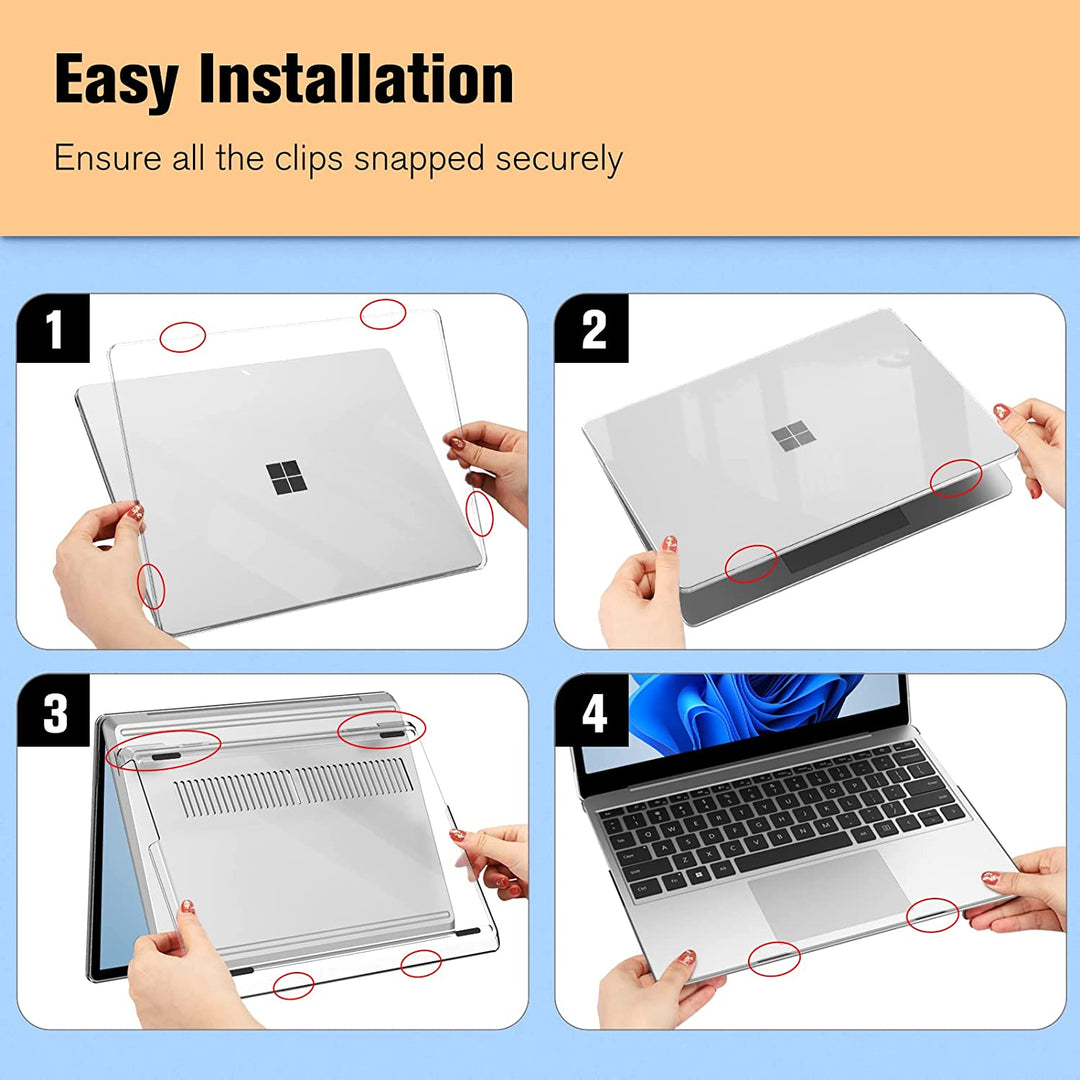 Easy Installation

Ensure all the clips snapped securely

1

2

3

4