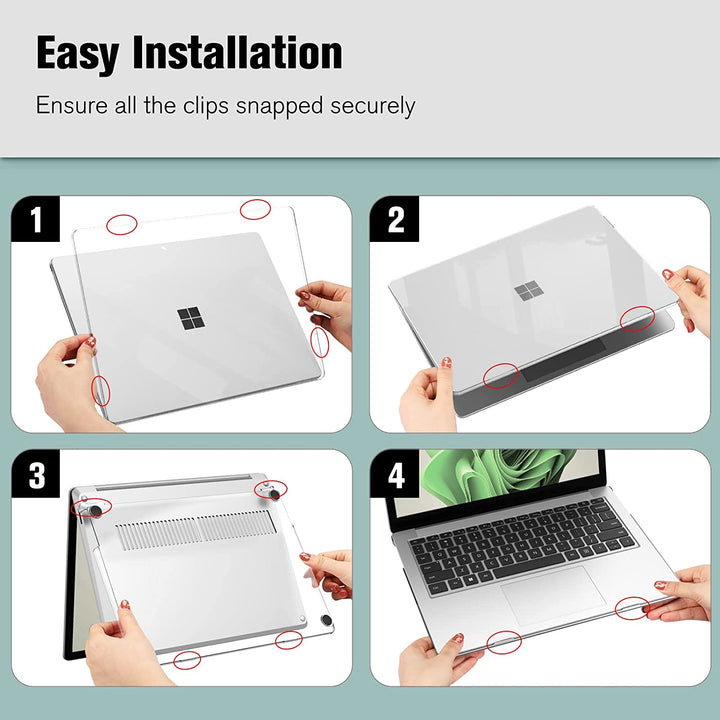 Easy Installation

Ensure all the clips snapped securely

1

2

3

4