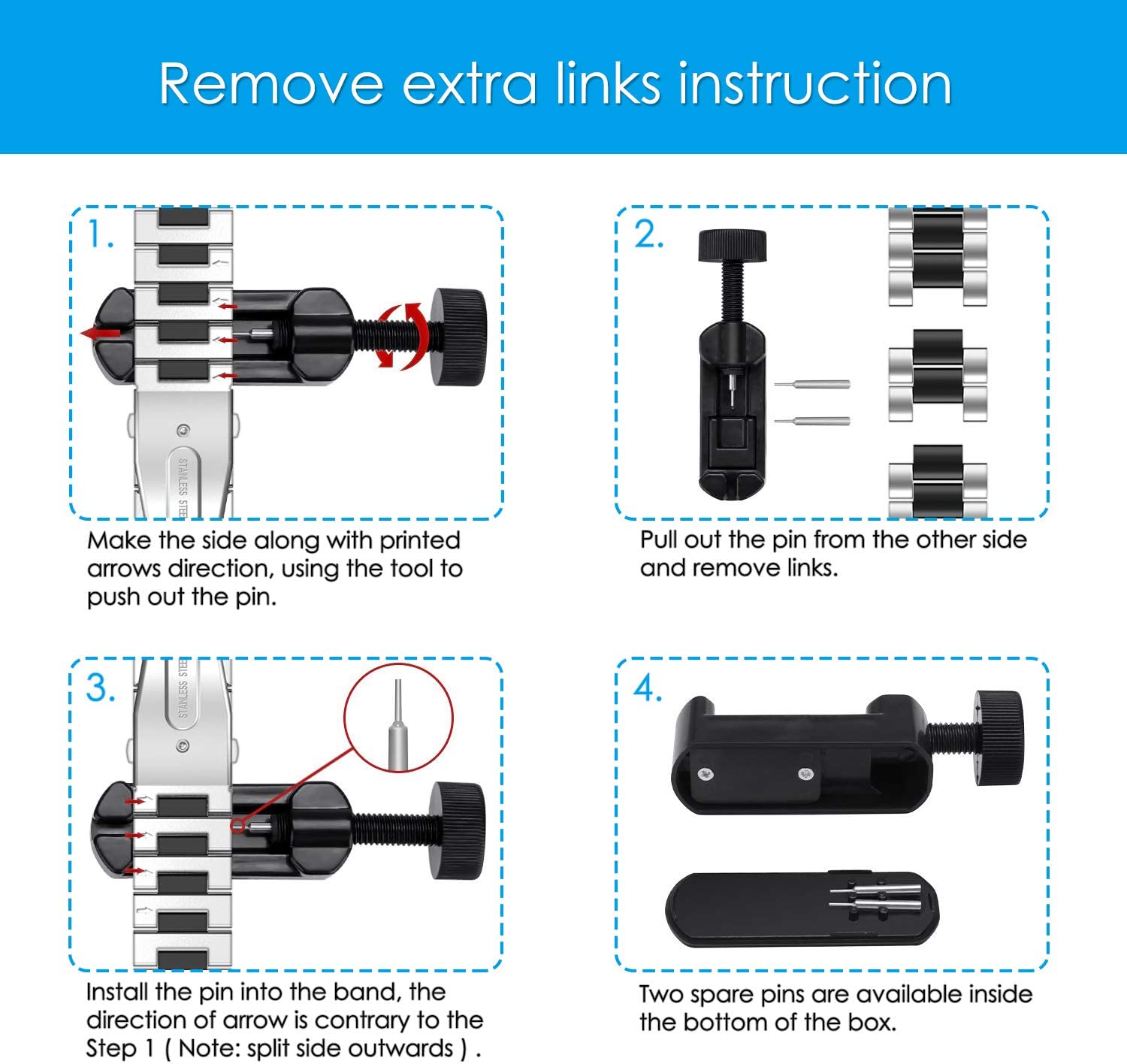 Remove extra links instruction

1.

STAINLESS STEEL

Make the side along with printed arrows direction, using the tool to push out the pin.

2.

Pull out the pin from the other side and remove links.

3.

STAINLESS STEEL

Install the pin into the band, the direction of arrow is contrary to the Step 1 ( Note: split side outwards ) .

4.

Two spare pins are available inside the bottom of the box.