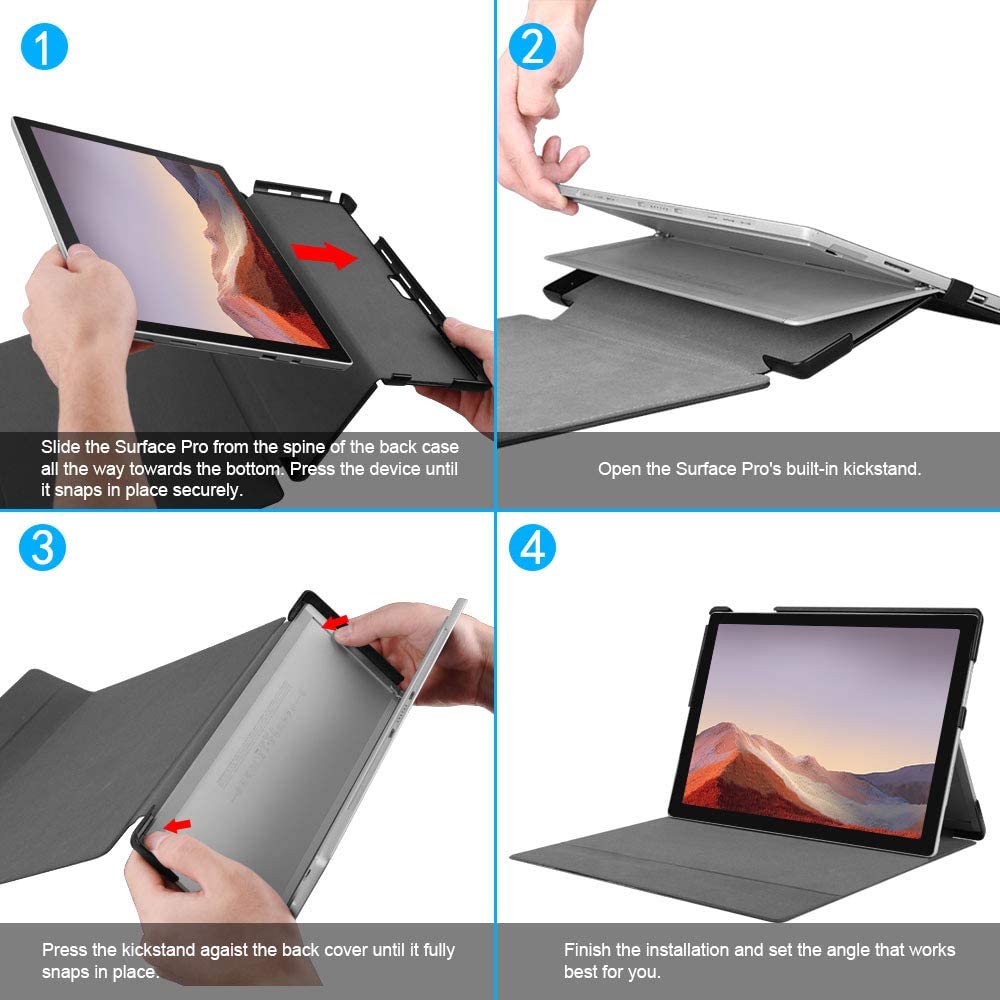 1

Slide the Surface Pro from the spine of the back case all the way towards the bottom. Press the device until it snaps in place securely.

2

Open the Surface Pro's built-in kickstand.

3

Press the kickstand agaist the back cover until it fully snaps in place.

4

Finish the installation and set the angle that works best for you.