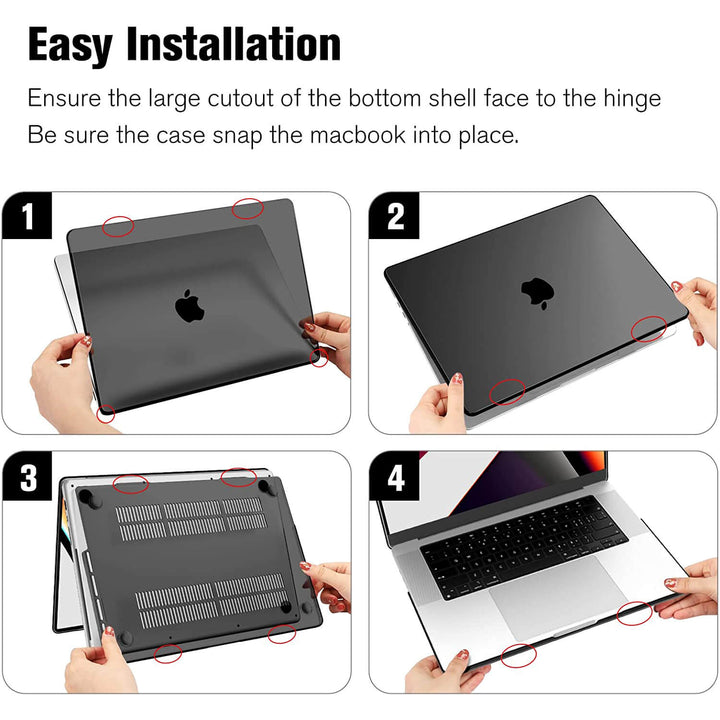 Easy Installation

Ensure the large cutout of the bottom shell face to the hinge
Be sure the case snap the macbook into place.

1

2

3

4