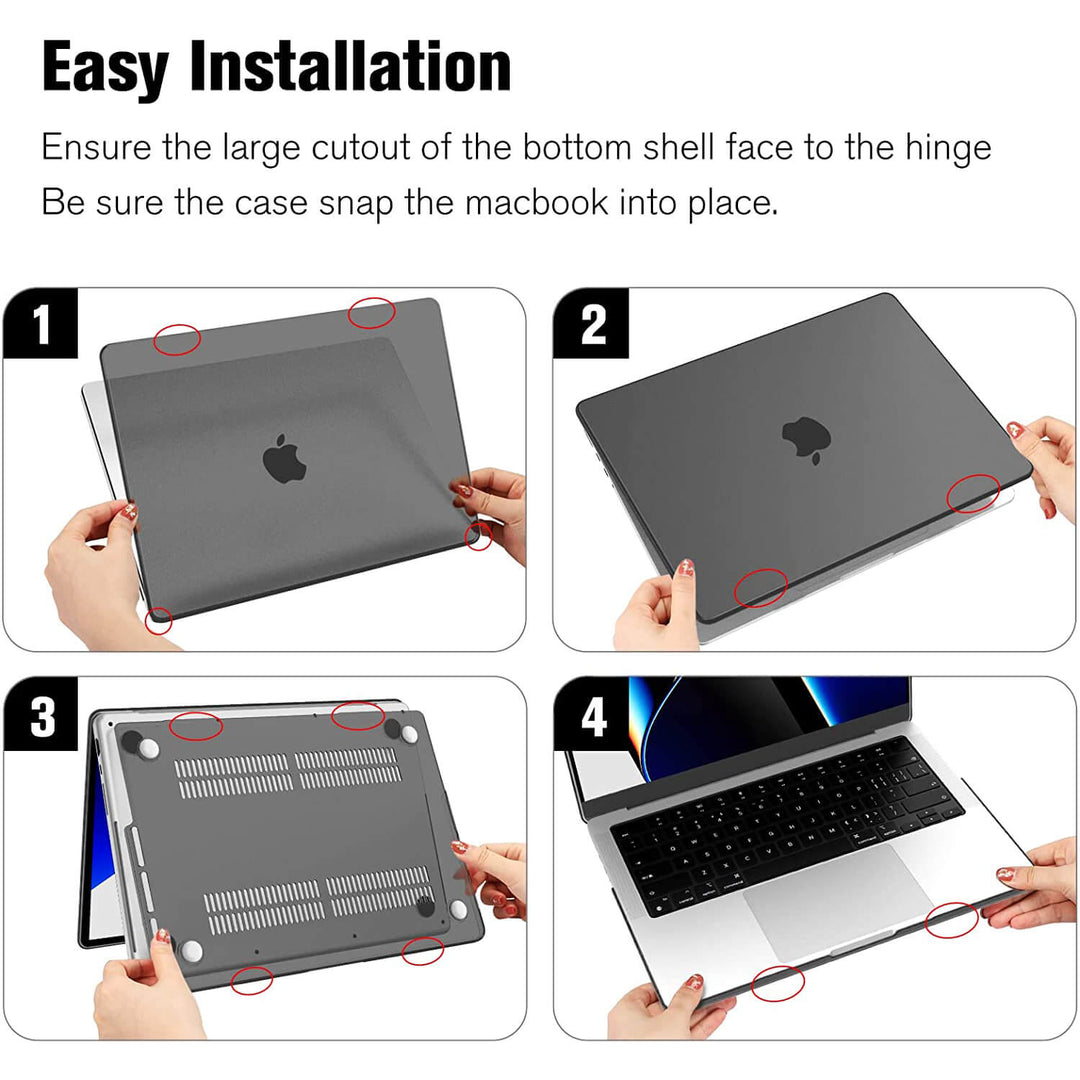 Easy Installation

Ensure the large cutout of the bottom shell face to the hinge
Be sure the case snap the macbook into place.

1

2

3

4