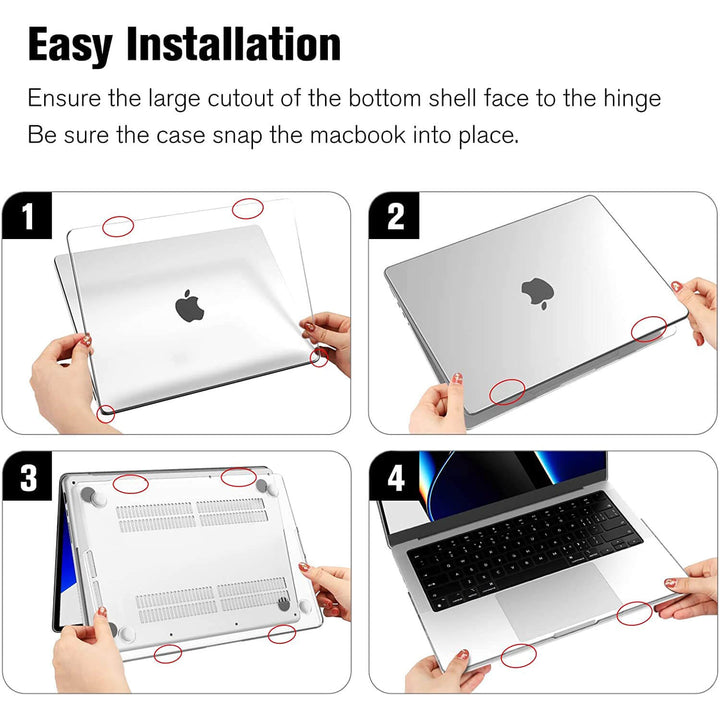 Easy Installation

Ensure the large cutout of the bottom shell face to the hinge
Be sure the case snap the macbook into place.

1

2

3

4