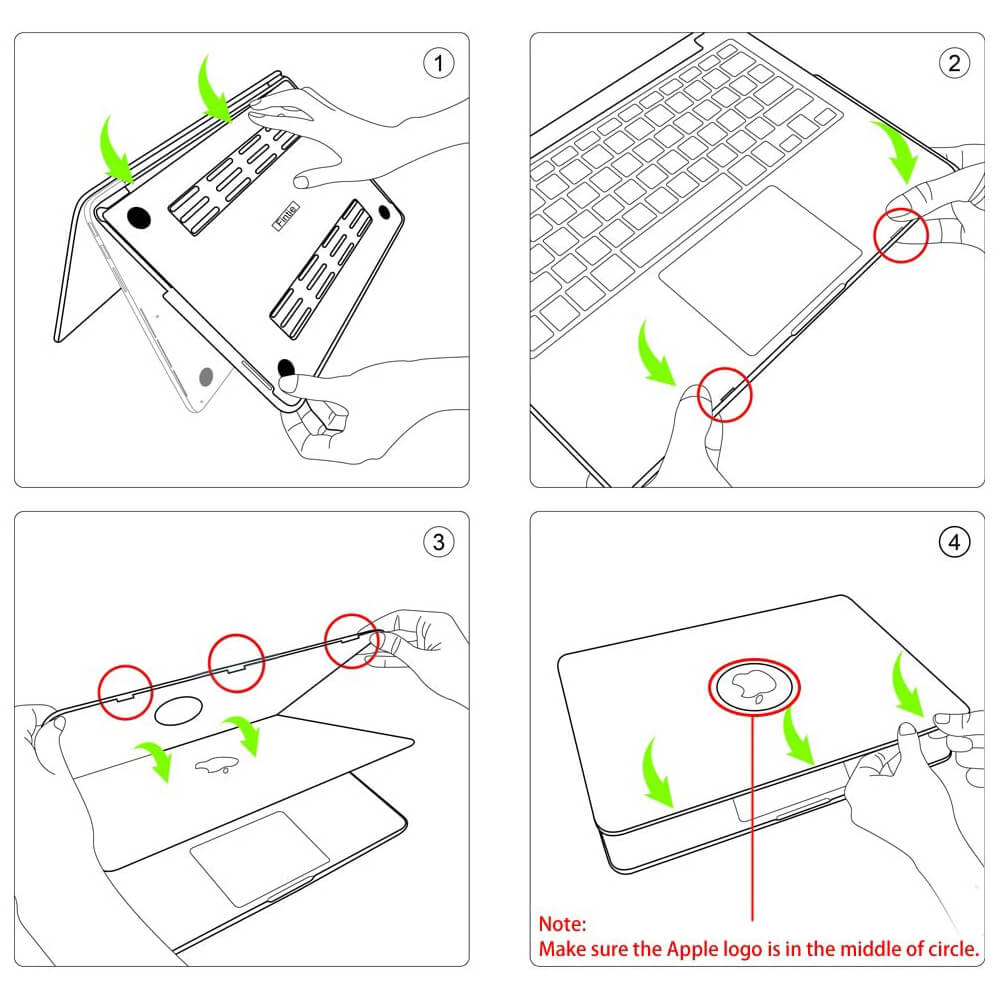 1

Fintie

2

3

4

Note:
Make sure the Apple logo is in the middle of circle.