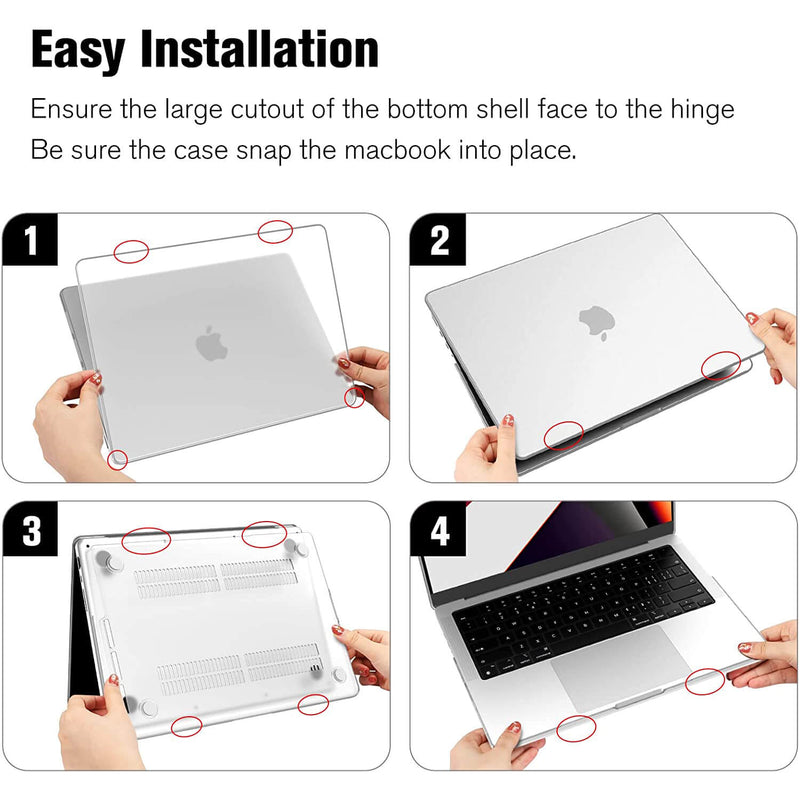 Easy Installation

Ensure the large cutout of the bottom shell face to the hinge
Be sure the case snap the macbook into place.

1

2

3

4