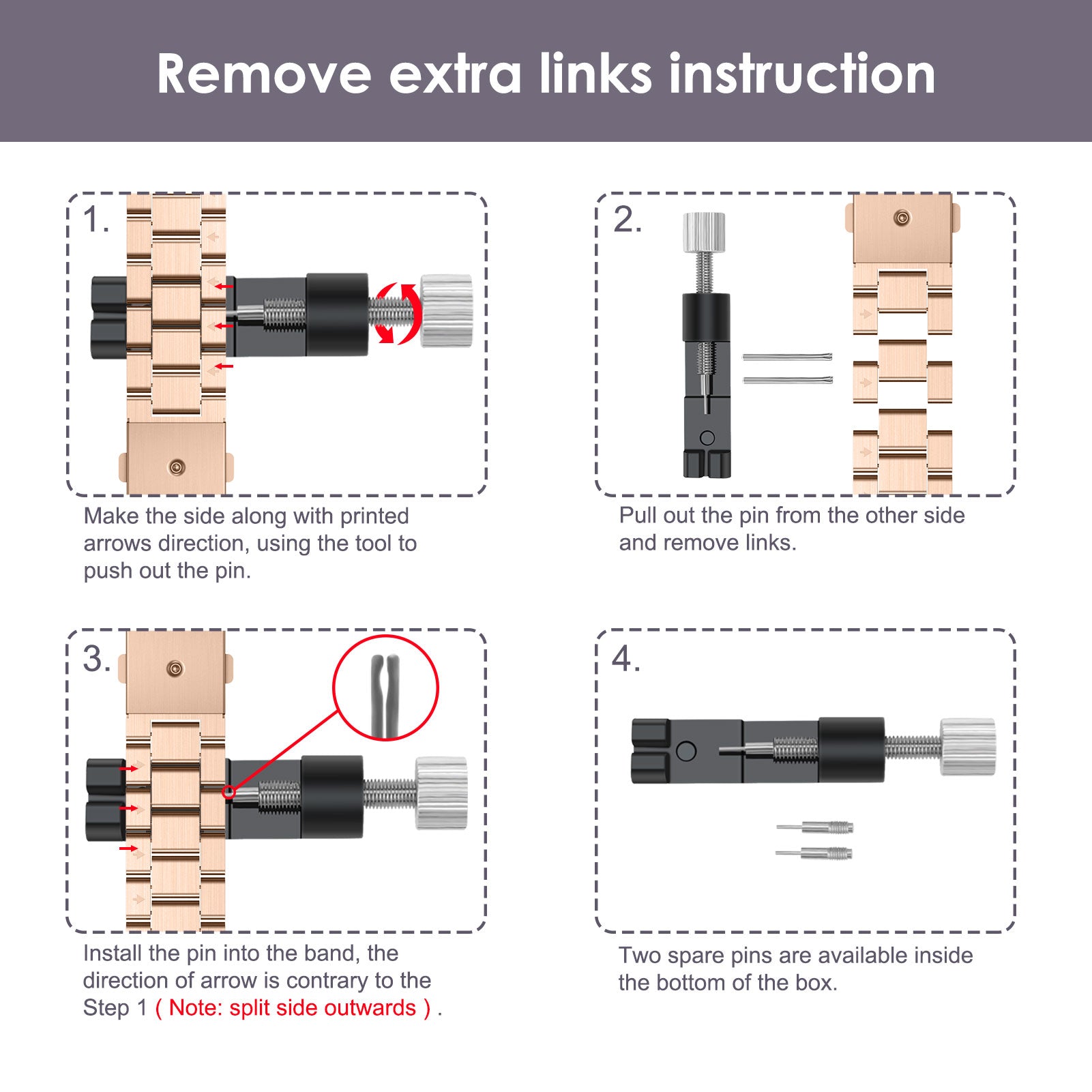 Remove extra links instruction

1.

Make the side along with printed arrows direction, using the tool to push out the pin.

2.

Pull out the pin from the other side and remove links.

3.

Install the pin into the band, the direction of arrow is contrary to the Step 1 ( Note: split side outwards ) .

4.

Two spare pins are available inside the bottom of the box.