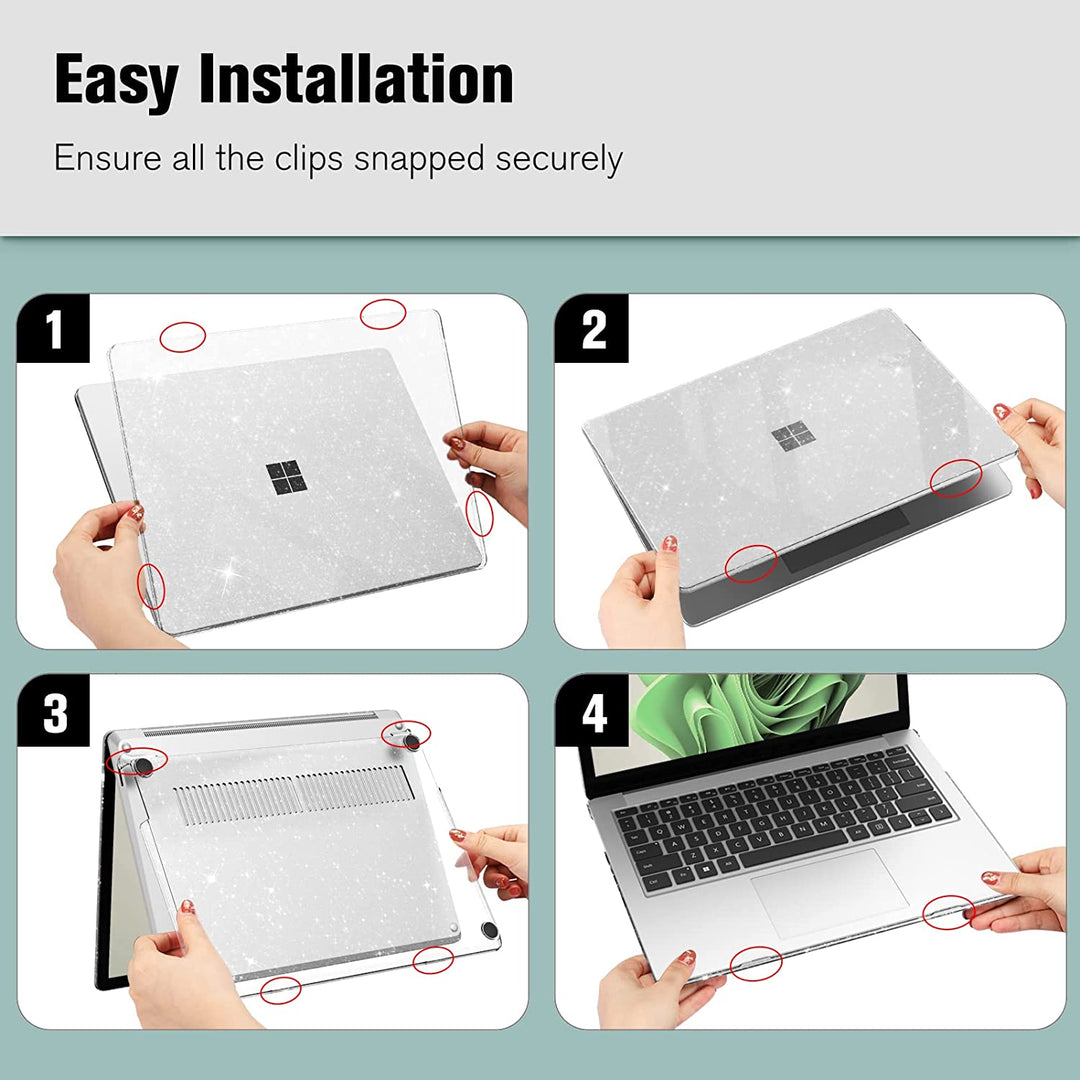 Easy Installation

Ensure all the clips snapped securely

1

2

3

4