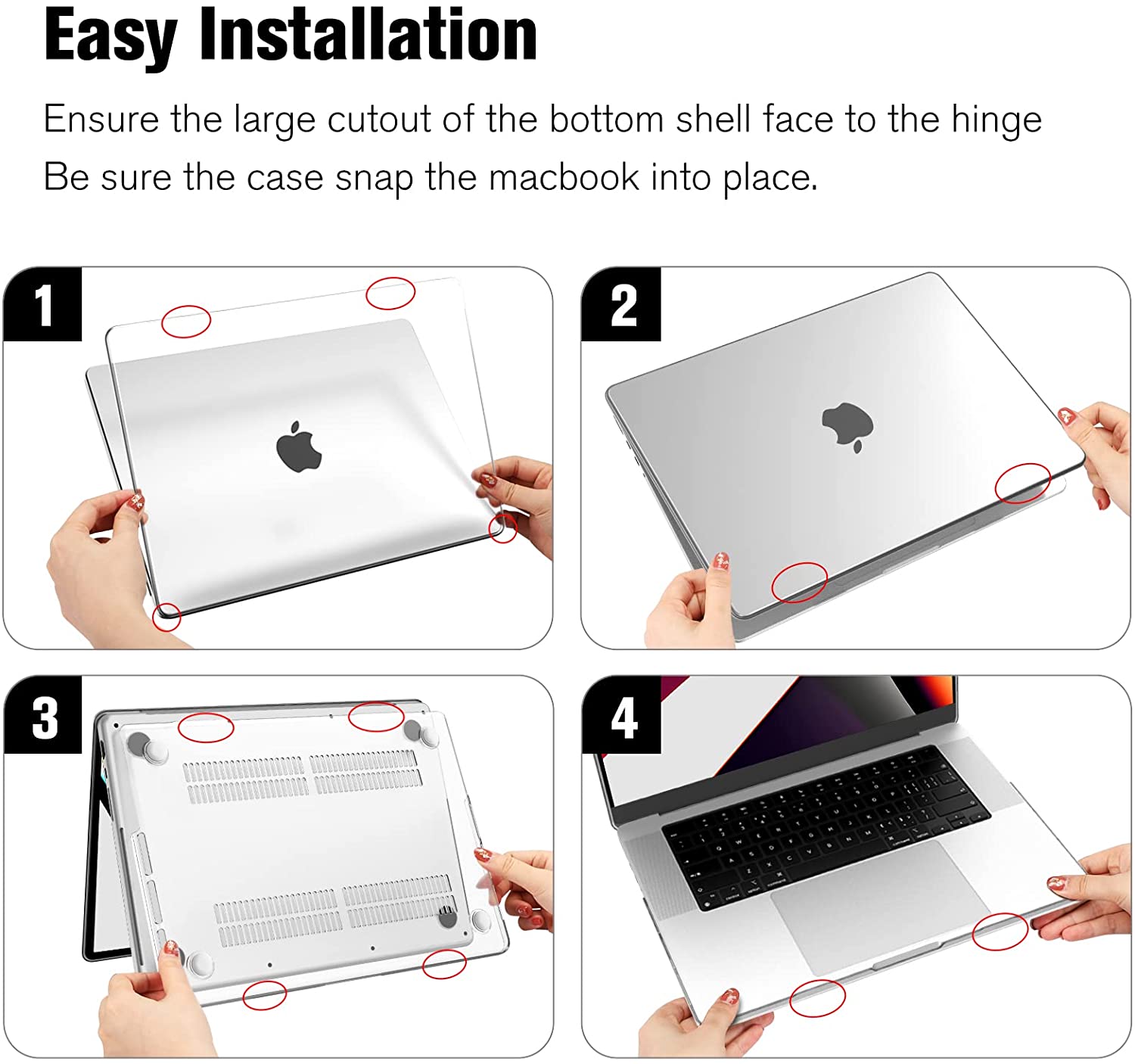 Easy Installation

Ensure the large cutout of the bottom shell face to the hinge
Be sure the case snap the macbook into place.

1

2

3

4