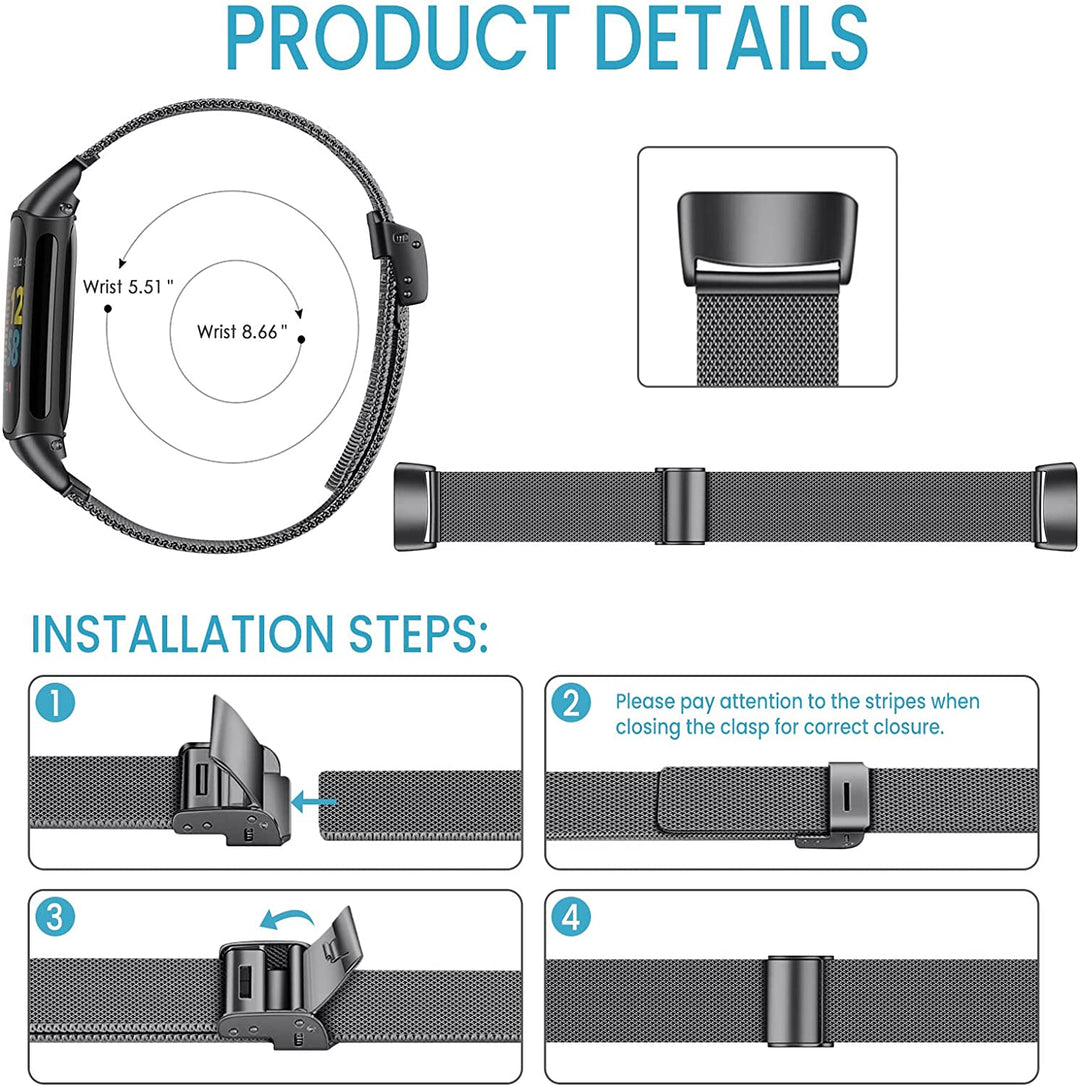 PRODUCT DETAILS

Wrist 5.51 "

Wrist 8.66 "

INSTALLATION STEPS:

1

2 Please pay attention to the stripes when closing the clasp for correct closure.

3

4