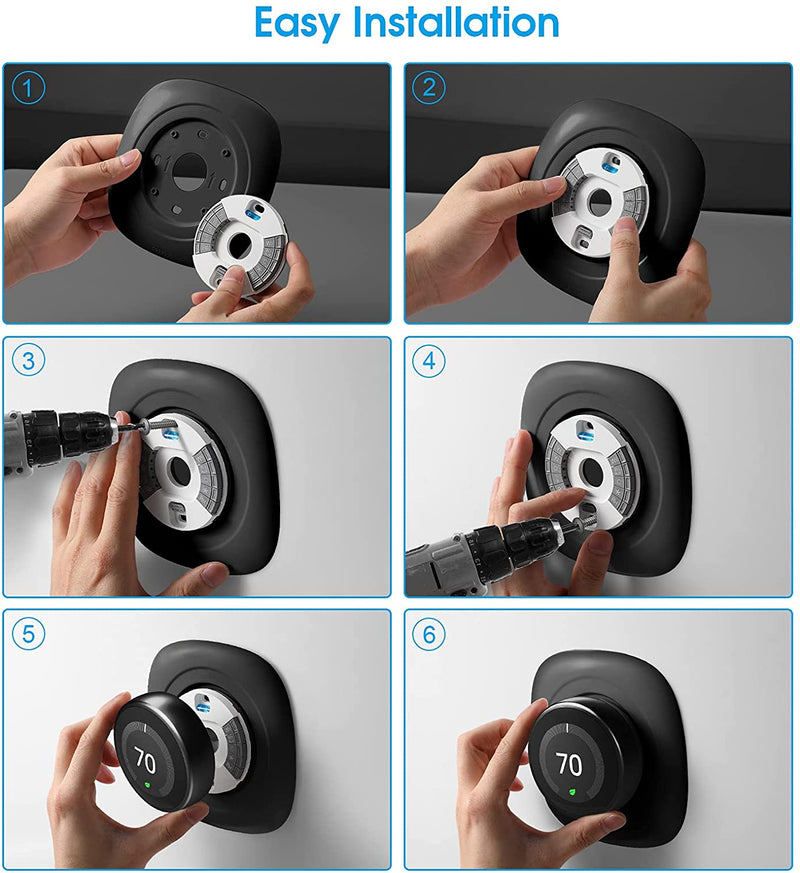 Easy Installation

1

2

3

4

5

70

6

70