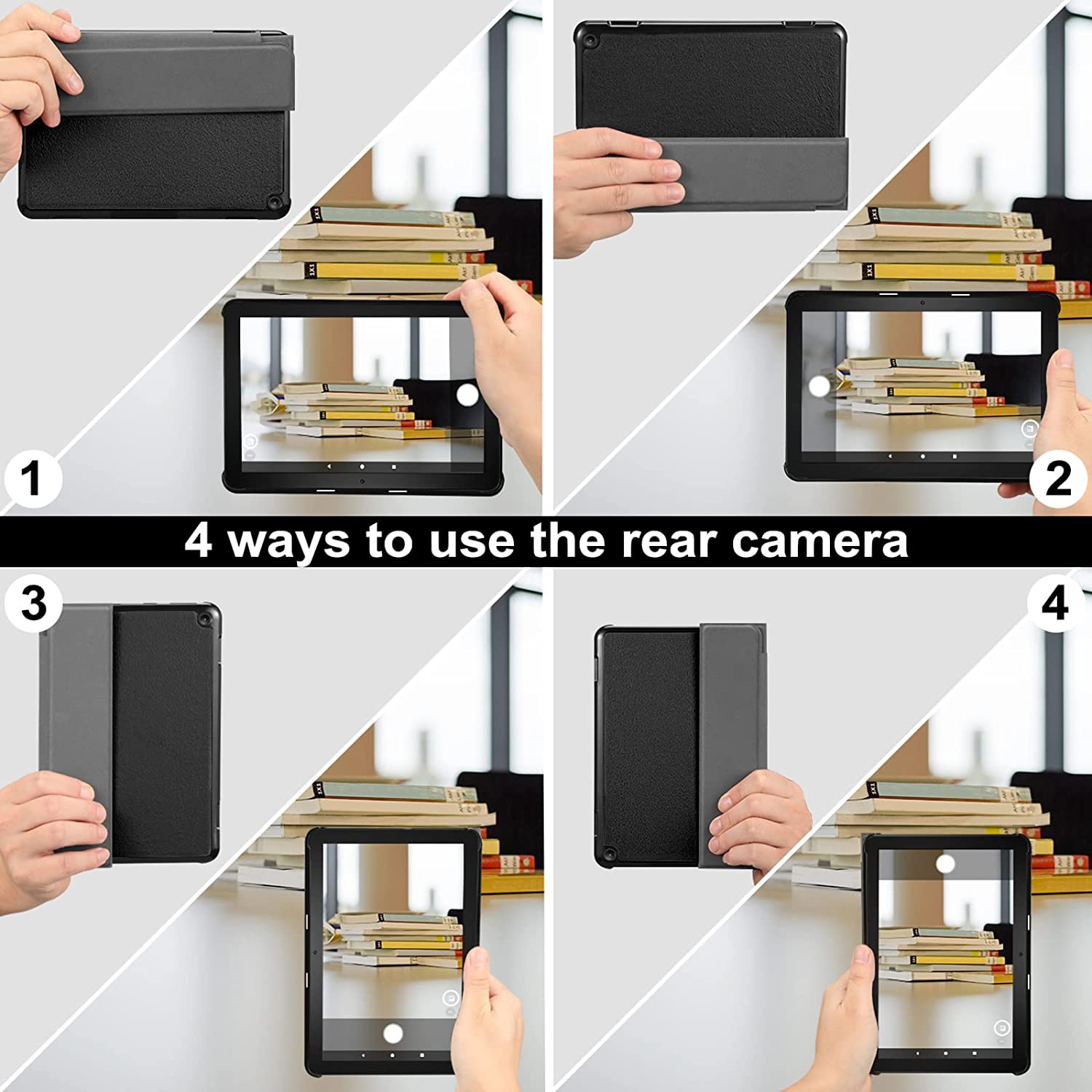 1

2

4 ways to use the rear camera

3

4