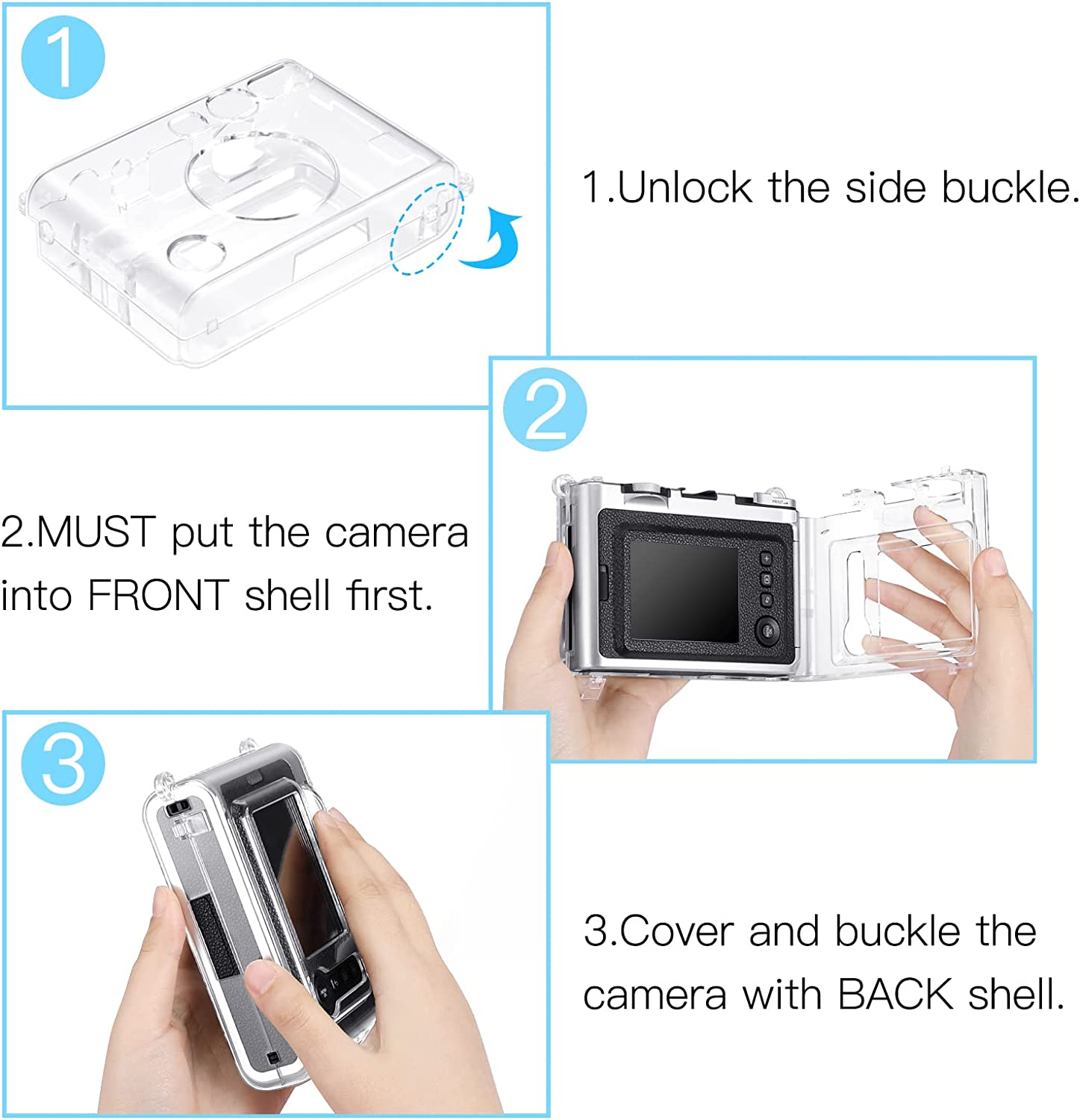 1

1.Unlock the side buckle.

2

2.MUST put the camera into FRONT shell first.

3

3.Cover and buckle the camera with BACK shell.