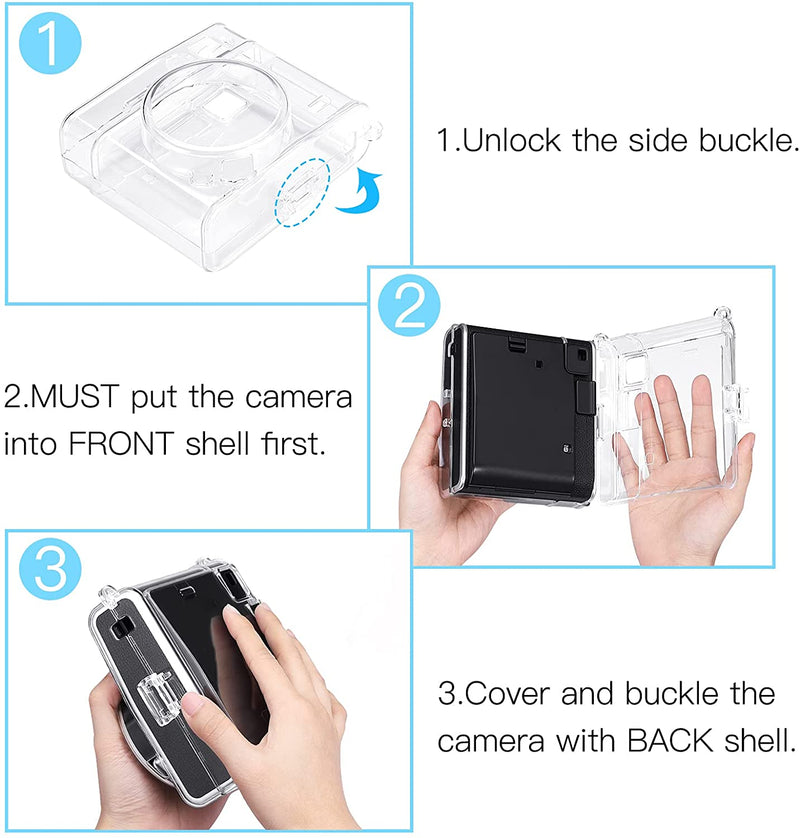 1

1.Unlock the side buckle.

2

2.MUST put the camera into FRONT shell first.

3

3.Cover and buckle the camera with BACK shell.