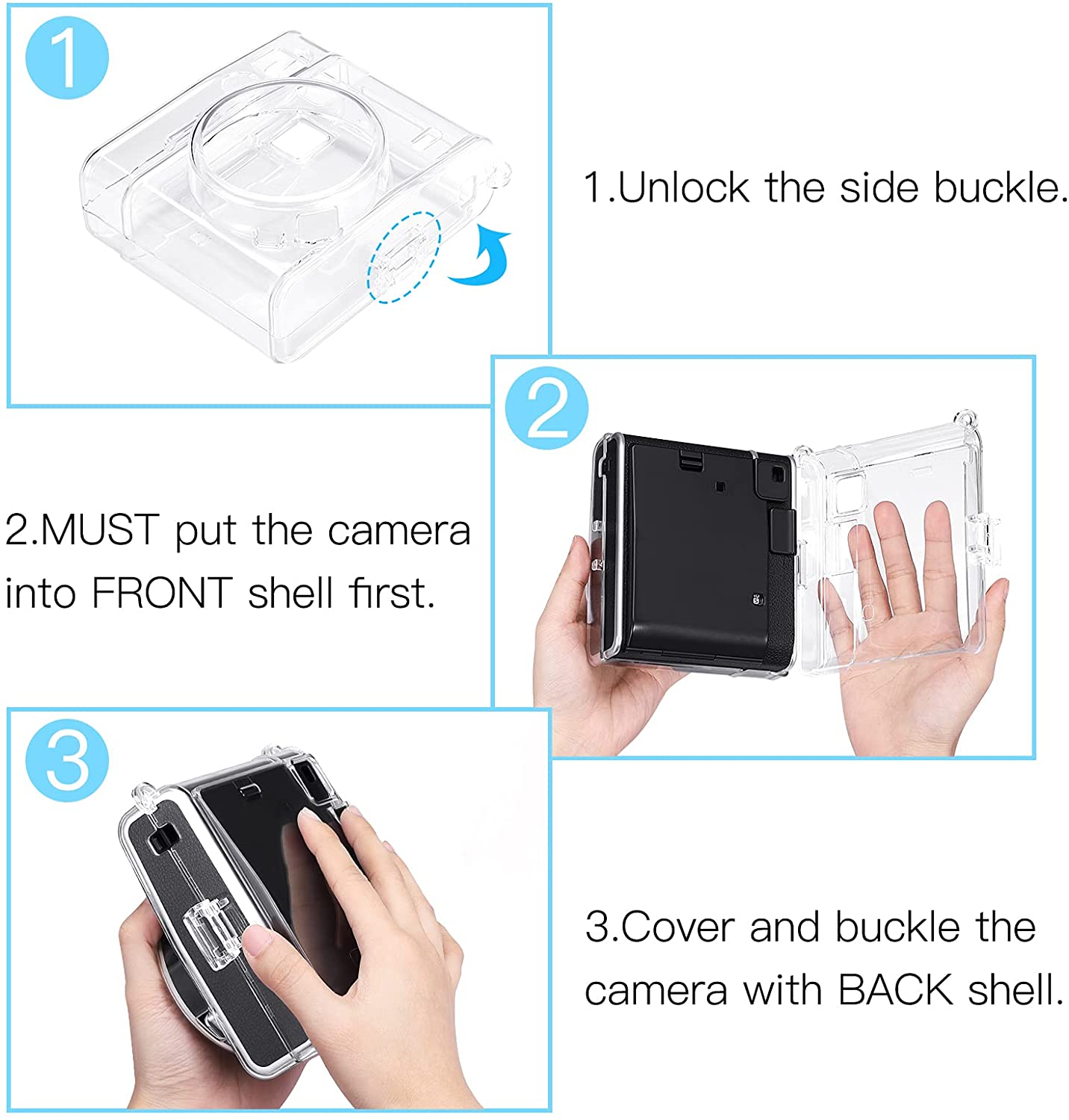 1

1.Unlock the side buckle.

2

2.MUST put the camera into FRONT shell first.

3

3.Cover and buckle the camera with BACK shell.