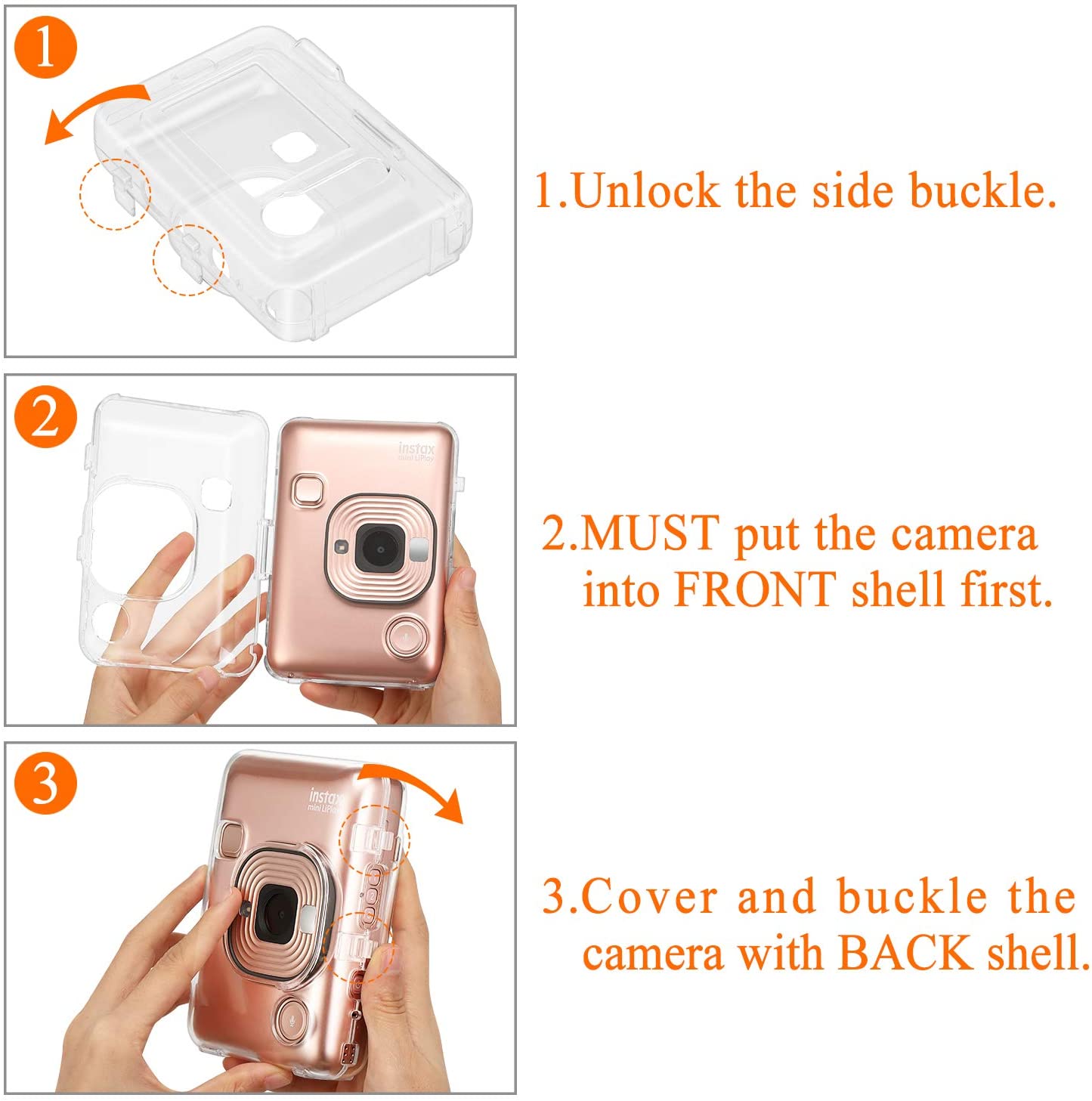 1

1.Unlock the side buckle.

2

instax
mini LiPlay

2.MUST put the camera into FRONT shell first.

3

instax
mini LiPlay

3.Cover and buckle the camera with BACK shell.