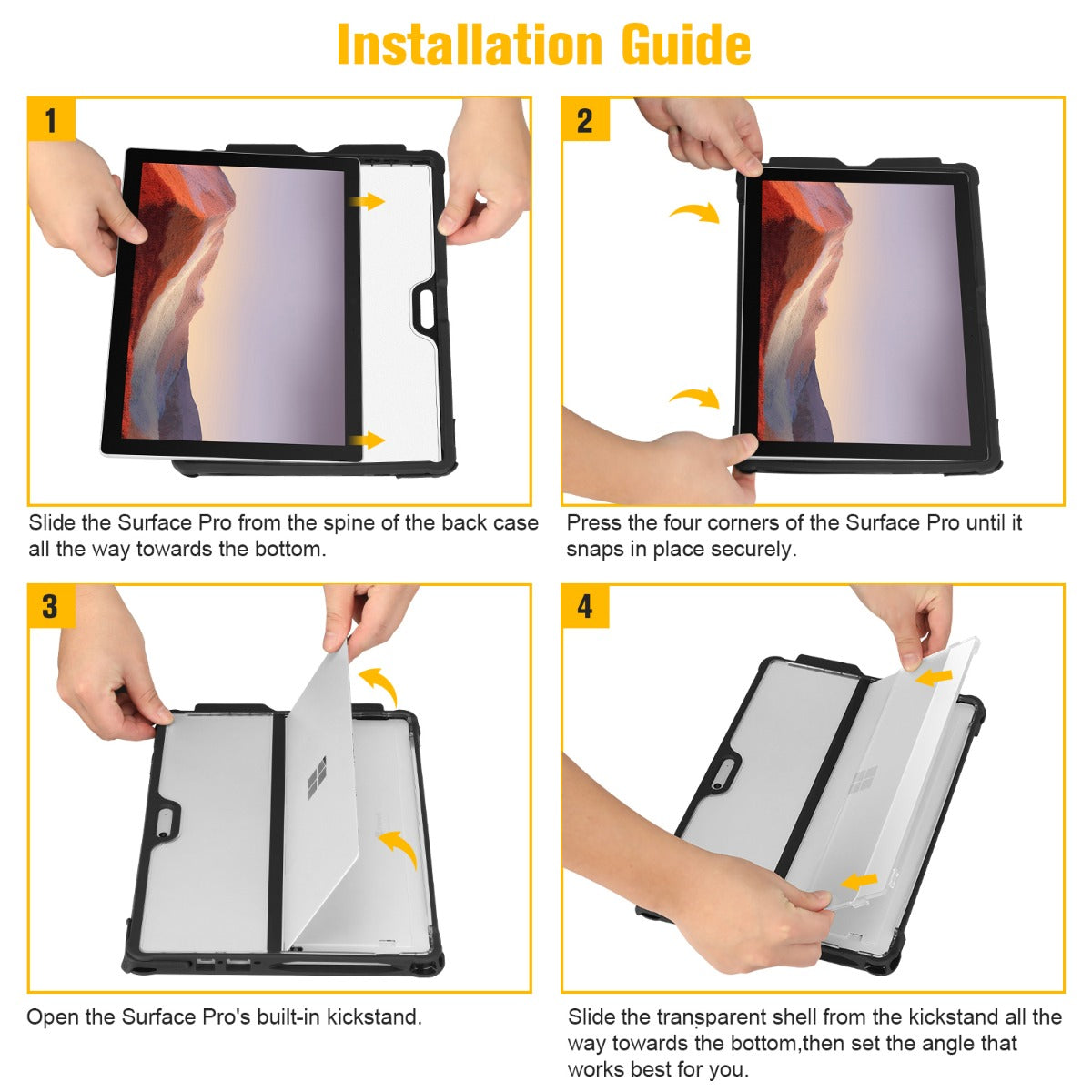 Installation Guide

1

Slide the Surface Pro from the spine of the back case all the way towards the bottom.

2

Press the four corners of the Surface Pro until it snaps in place securely.

3

Open the Surface Pro's built-in kickstand.

4

Slide the transparent shell from the kickstand all the way towards the bottom,then set the angle that works best for you.