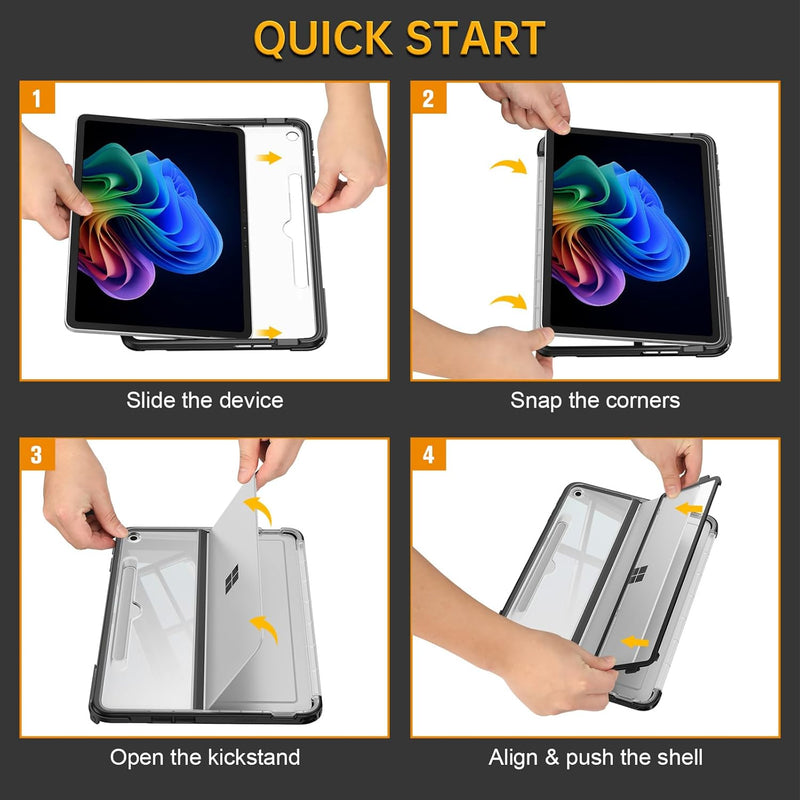 QUICK START

1

Slide the device

2

Snap the corners

3

Open the kickstand

4

Align & push the shell