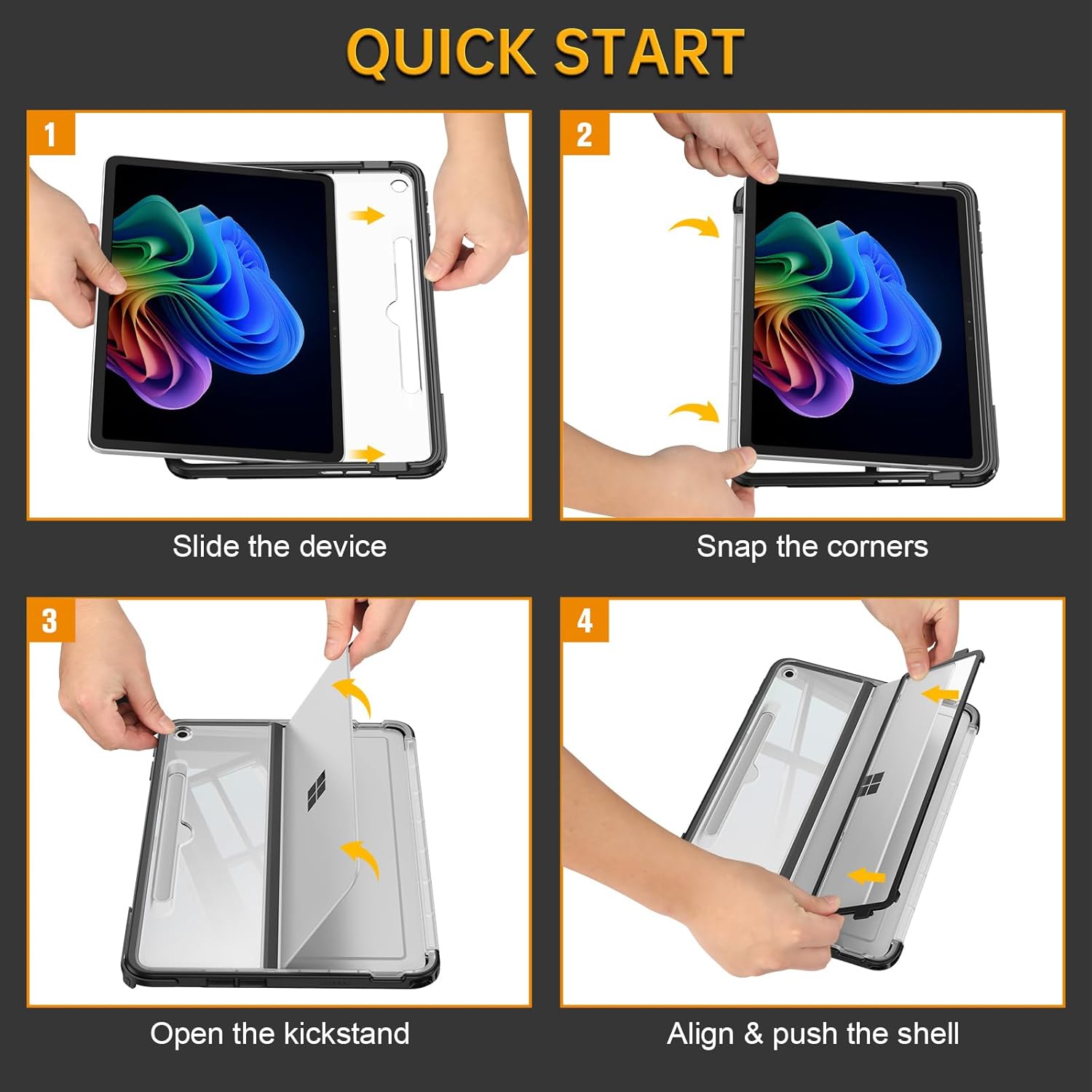 QUICK START

1

Slide the device

2

Snap the corners

3

Open the kickstand

4

Align & push the shell