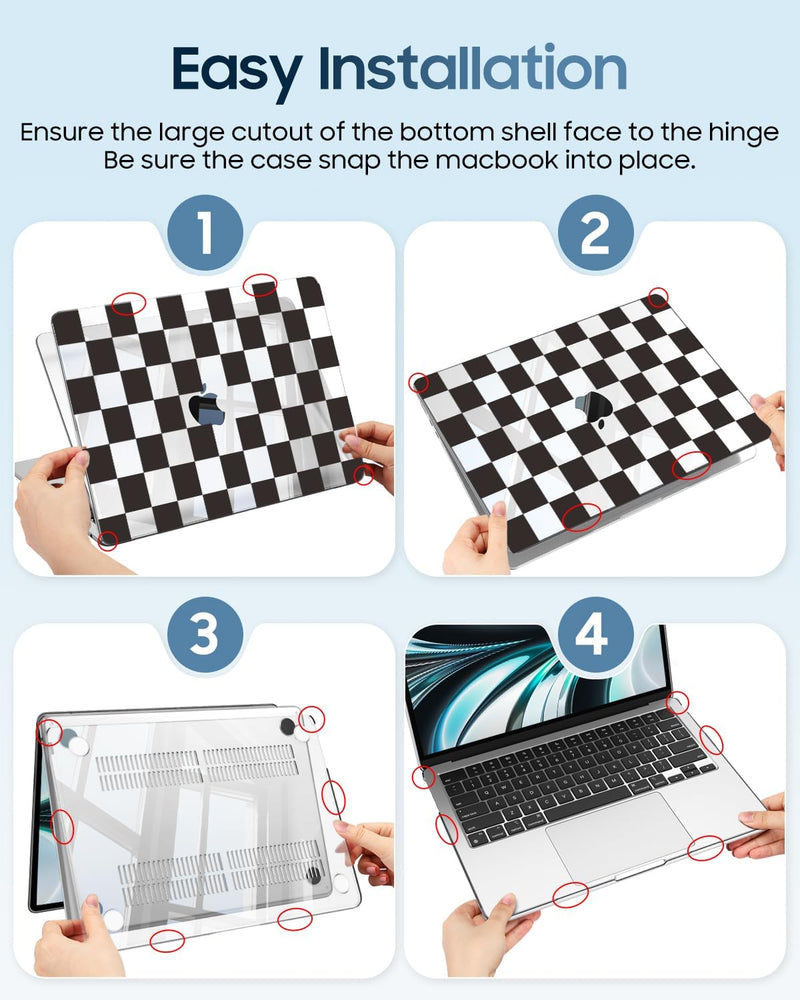 Easy Installation

Ensure the large cutout of the bottom shell face to the hinge
Be sure the case snap the macbook into place.

1

2

3

4