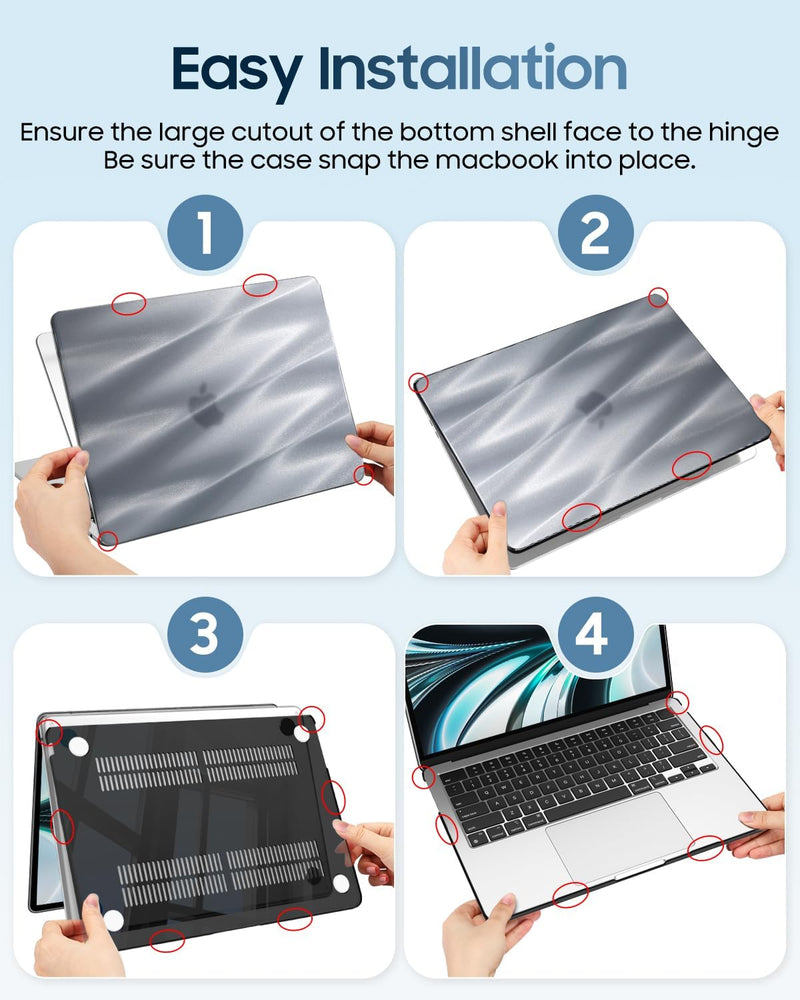 Easy Installation

Ensure the large cutout of the bottom shell face to the hinge
Be sure the case snap the macbook into place.

1

2

3

4