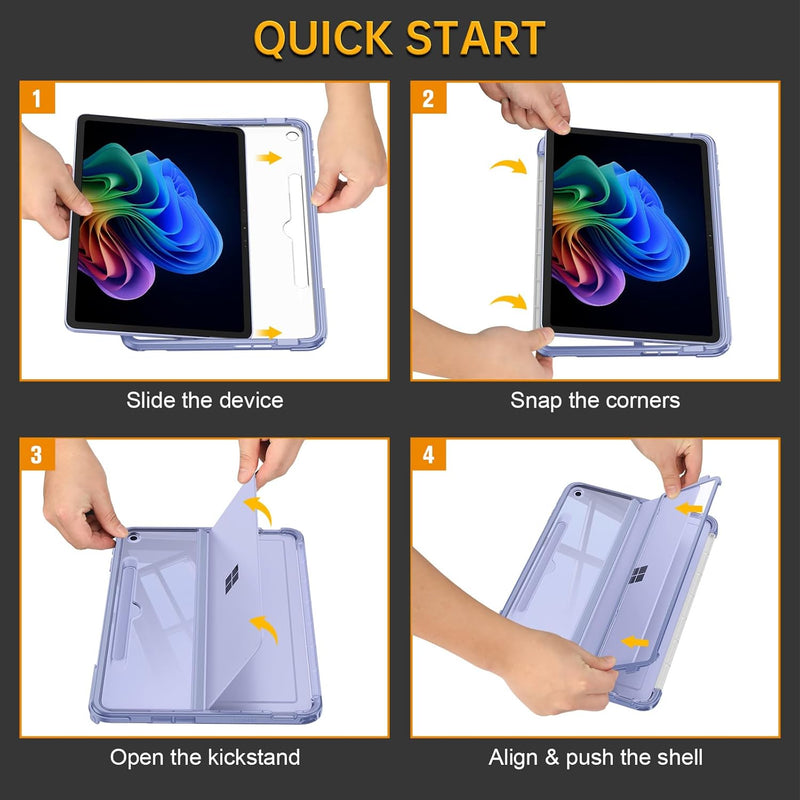 QUICK START

1

Slide the device

2

Snap the corners

3

Open the kickstand

4

Align & push the shell