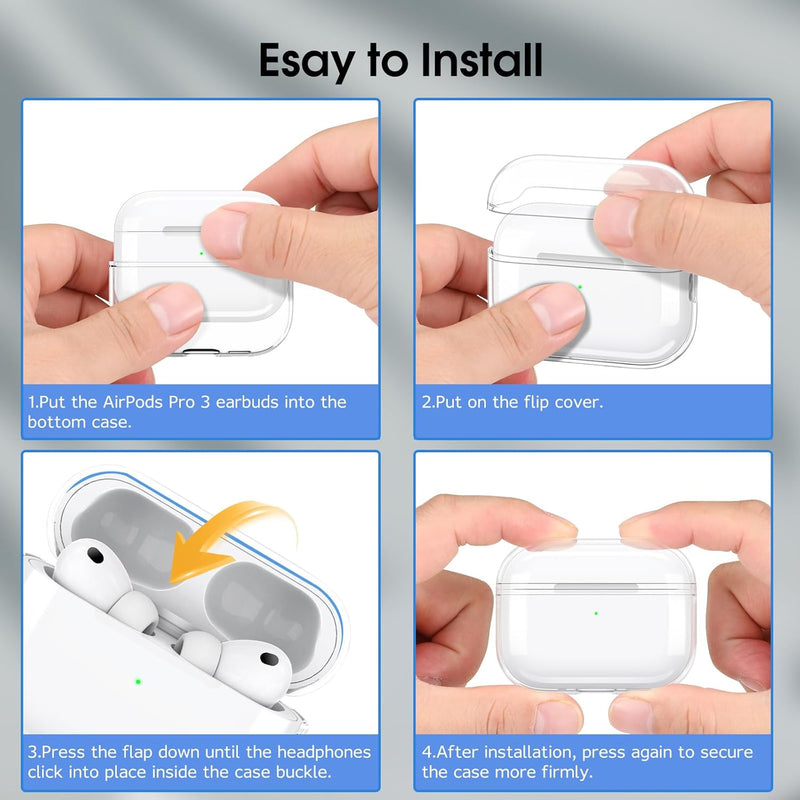 Esay to Install

1.Put the AirPods Pro 3 earbuds into the bottom case.

2.Put on the flip cover.

3.Press the flap down until the headphones click into place inside the case buckle.

4.After installation, press again to secure the case more firmly.