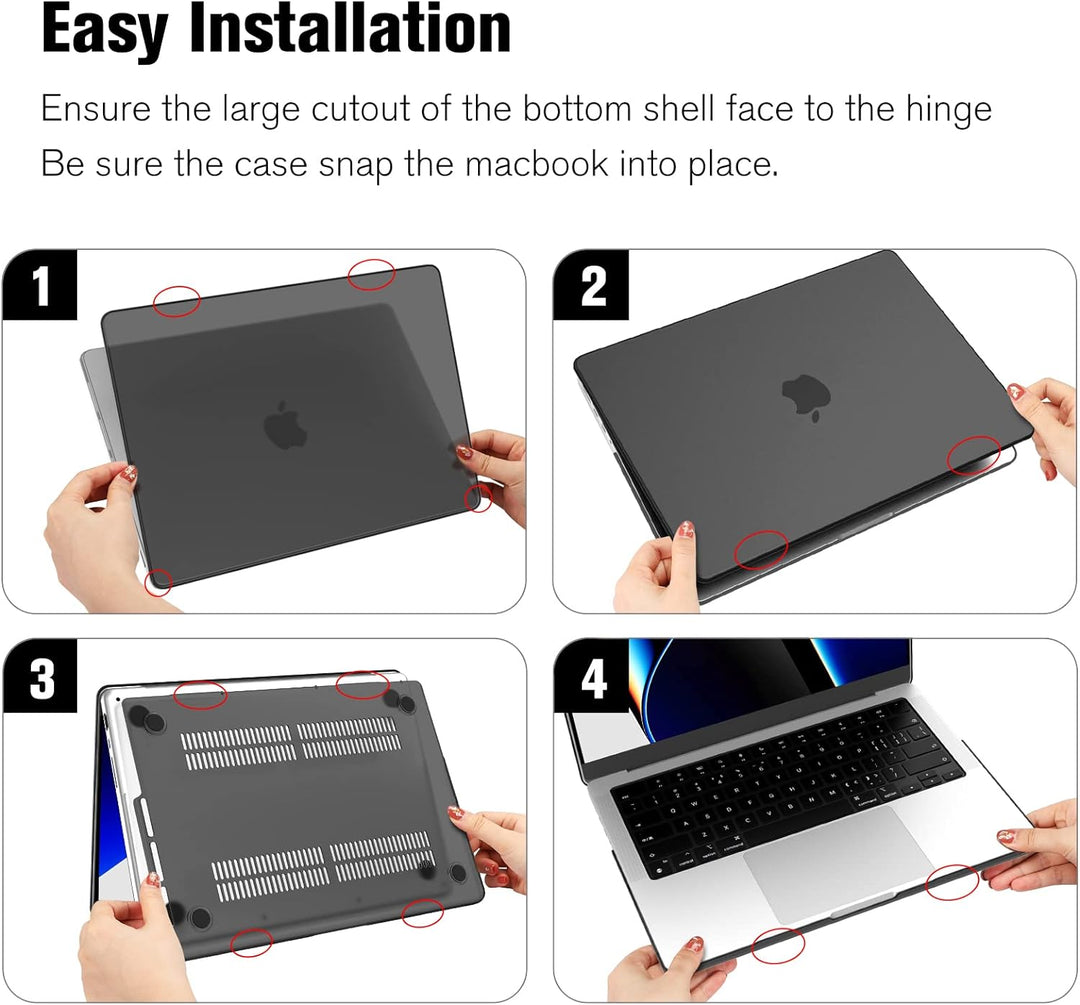 Easy Installation

Ensure the large cutout of the bottom shell face to the hinge
Be sure the case snap the macbook into place.

1

2

3

4