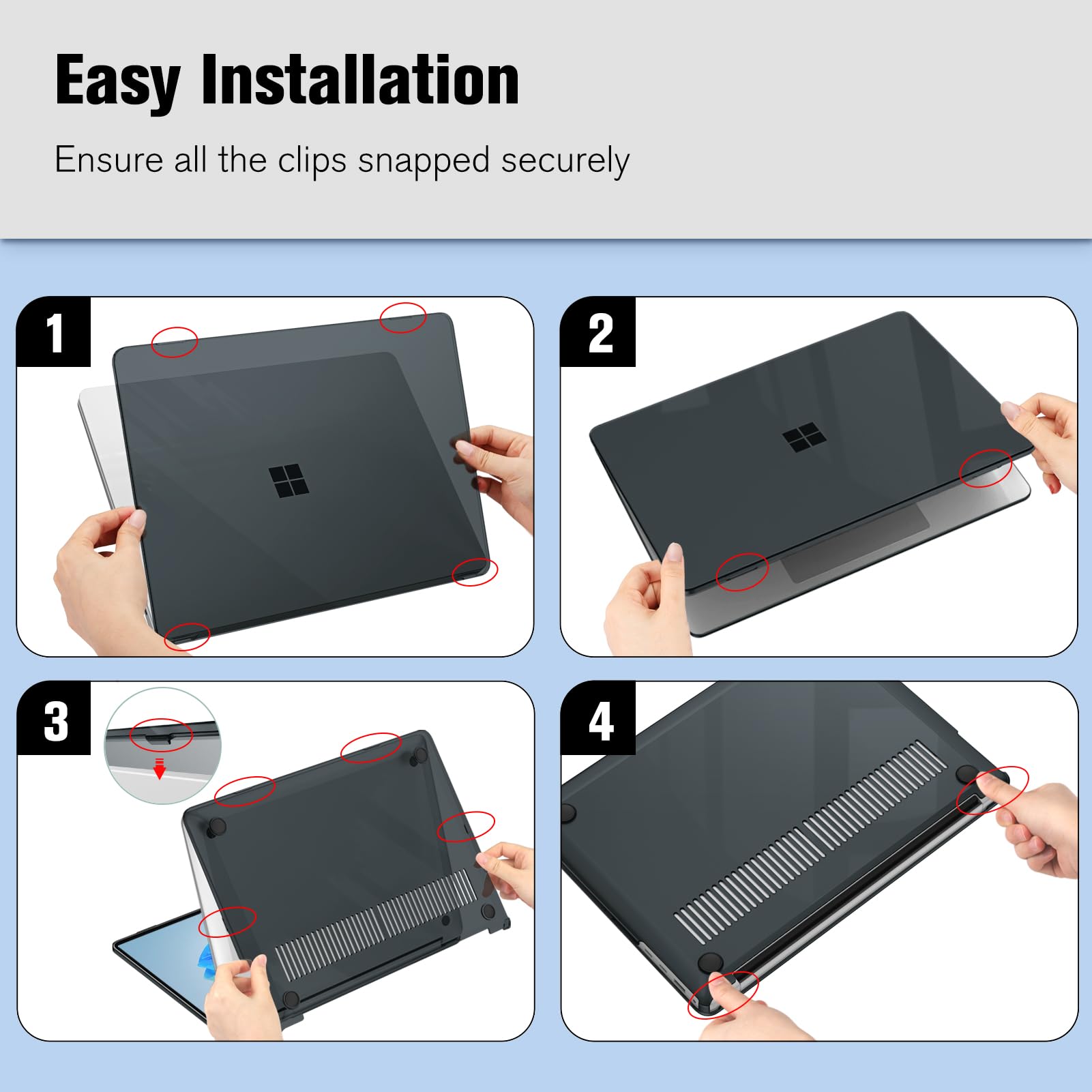 Easy Installation

Ensure all the clips snapped securely

1

2

3

4