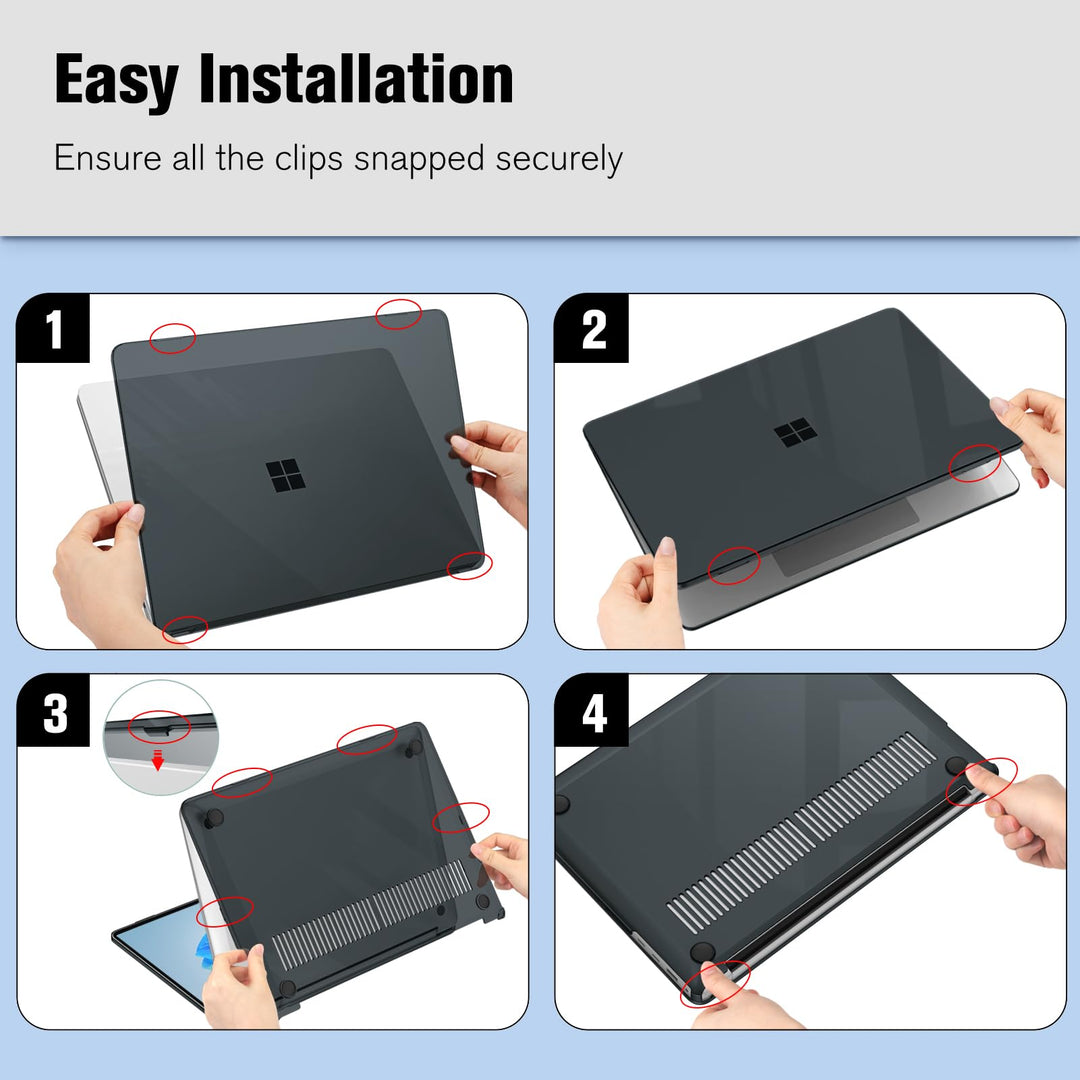 Easy Installation

Ensure all the clips snapped securely

1

2

3

4