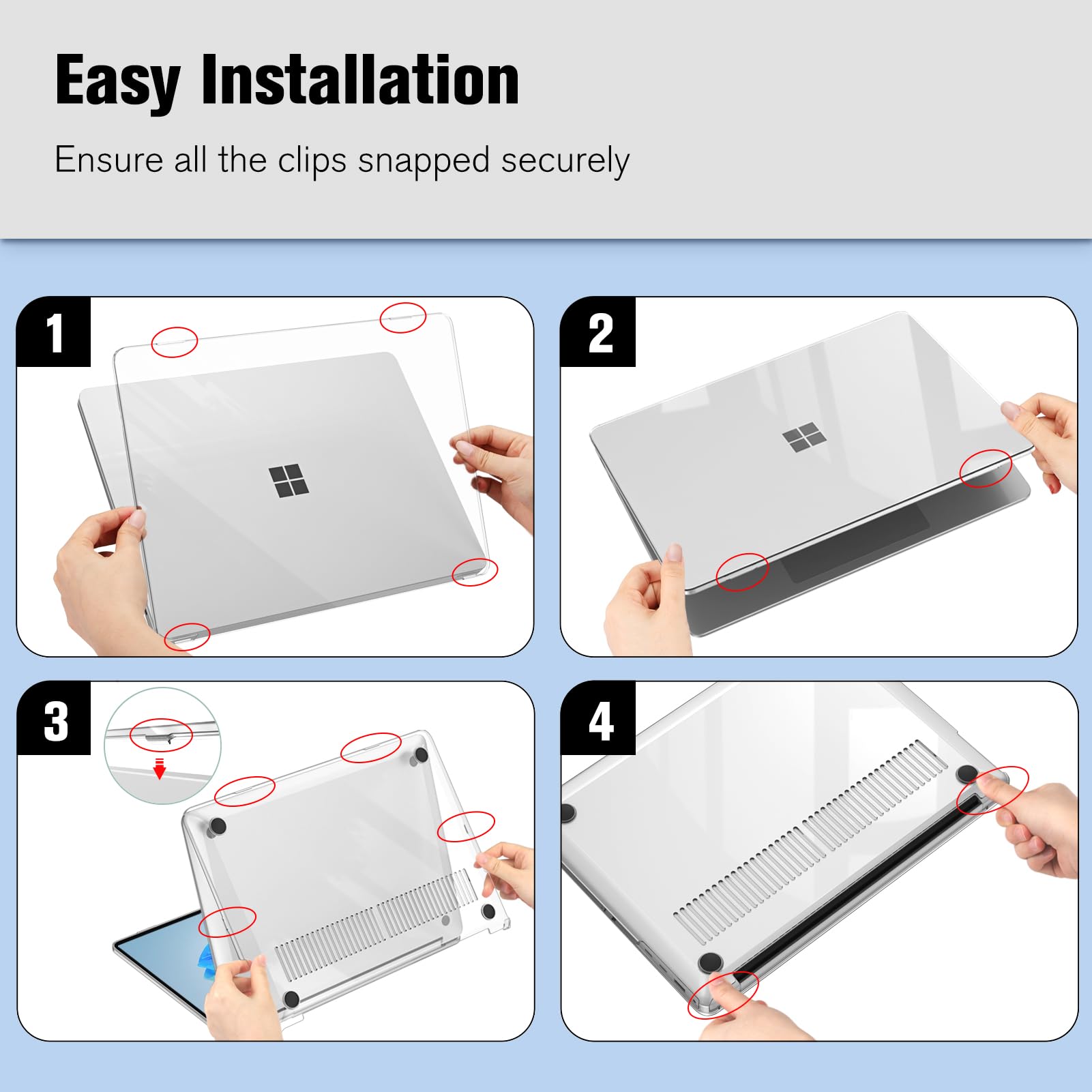 Easy Installation

Ensure all the clips snapped securely

1

2

3

4