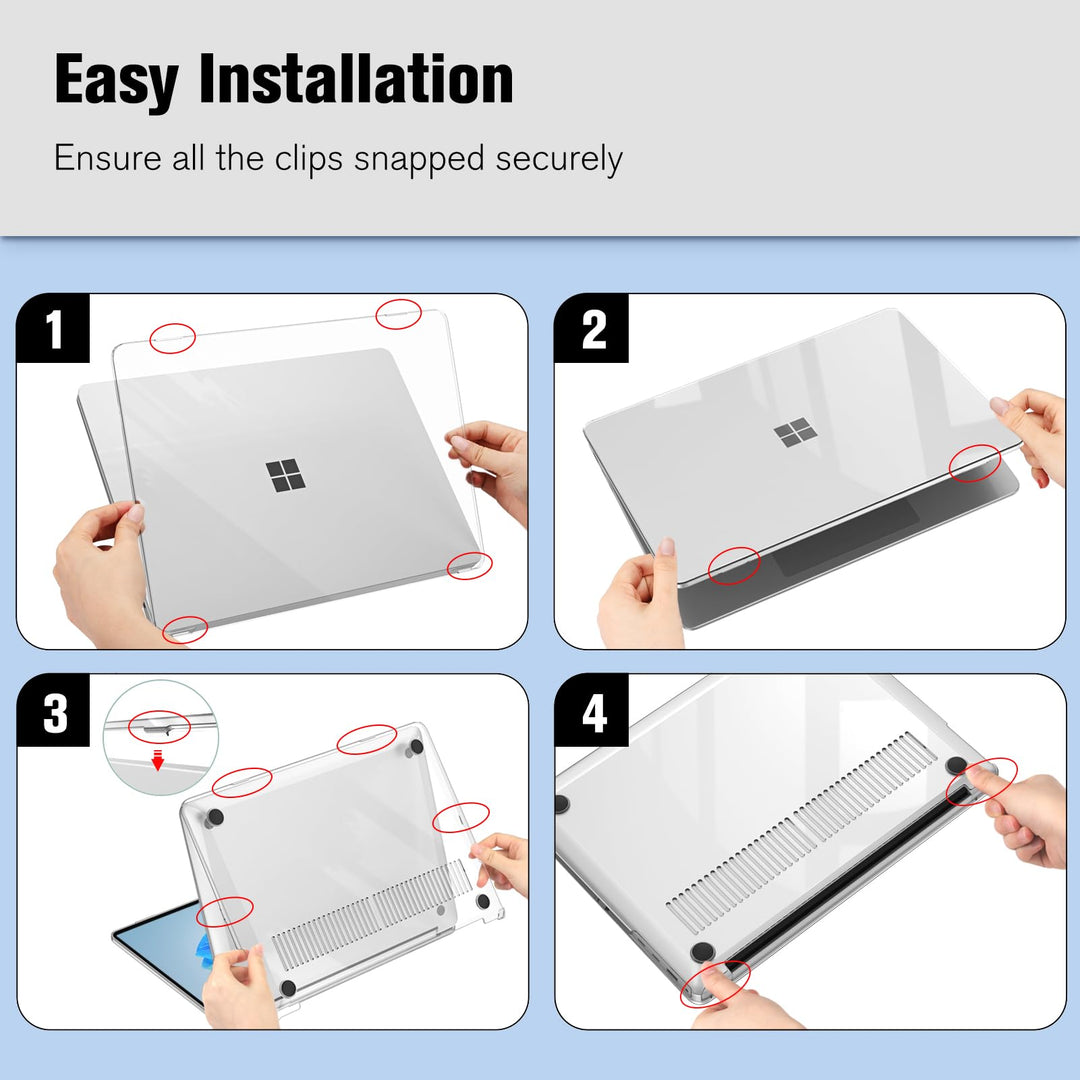 Easy Installation

Ensure all the clips snapped securely

1

2

3

4