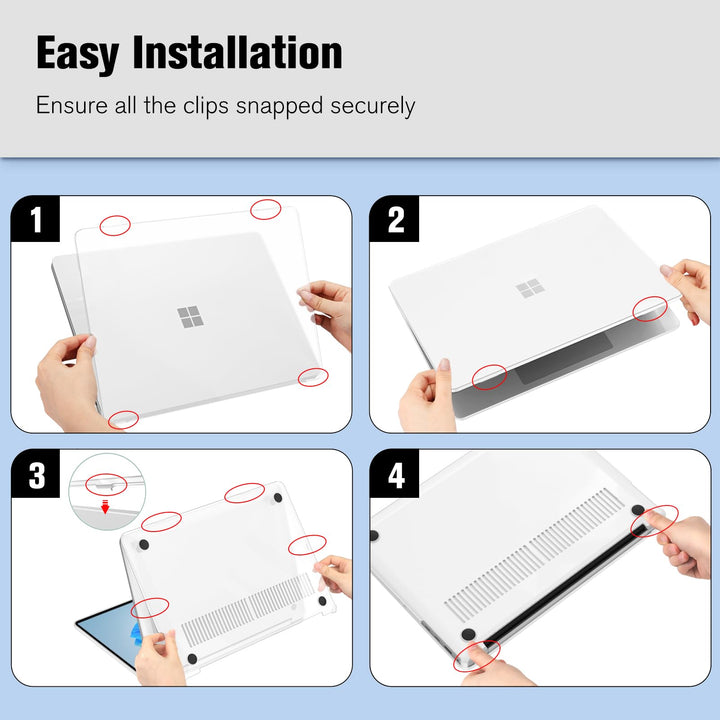 Easy Installation

Ensure all the clips snapped securely

1

2

3

4