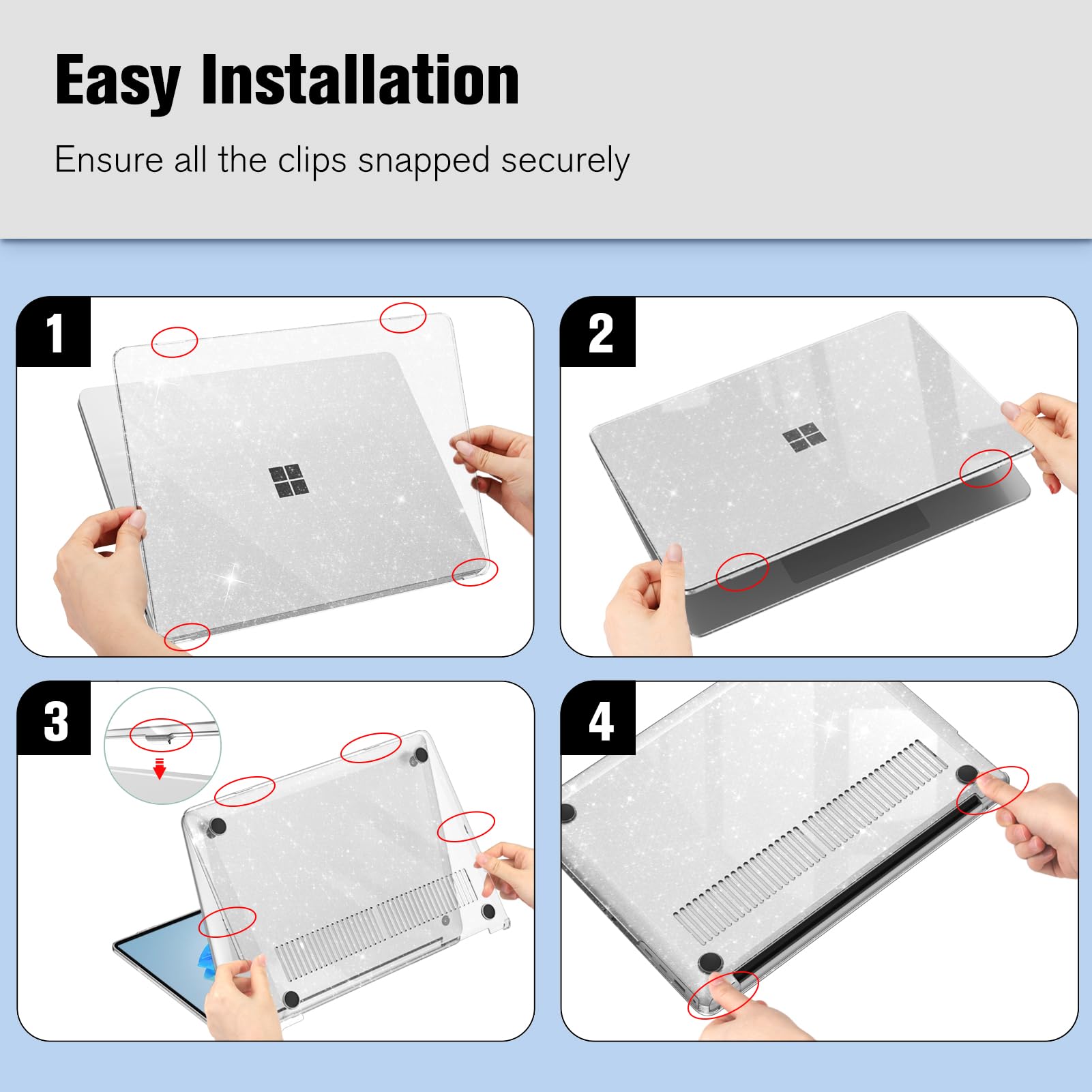 Easy Installation

Ensure all the clips snapped securely

1

2

3

4