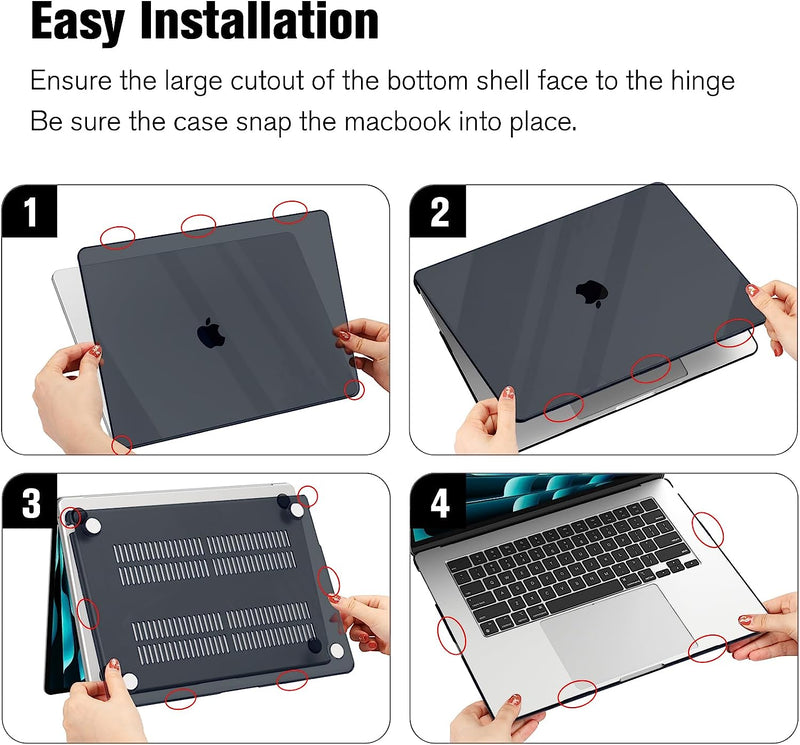 Easy Installation

Ensure the large cutout of the bottom shell face to the hinge
Be sure the case snap the macbook into place.

1

2

3

4