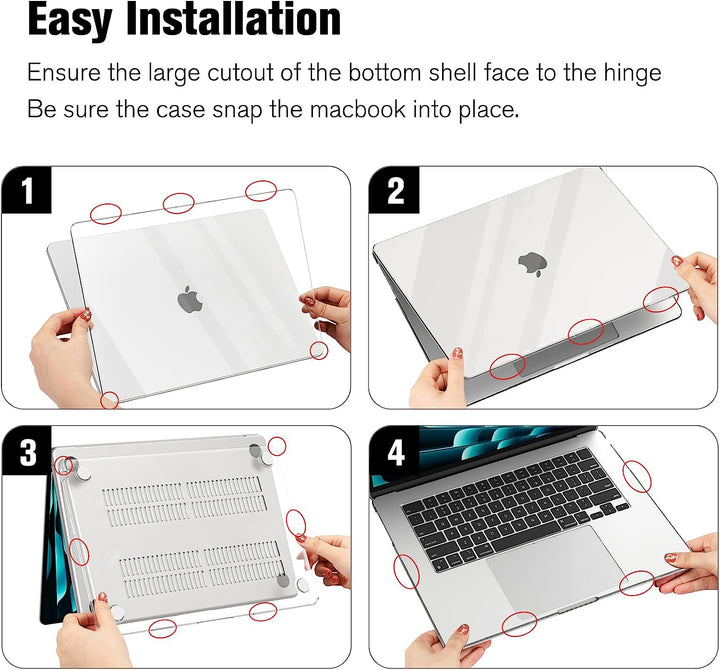 Easy Installation

Ensure the large cutout of the bottom shell face to the hinge
Be sure the case snap the macbook into place.

1

2

3

4