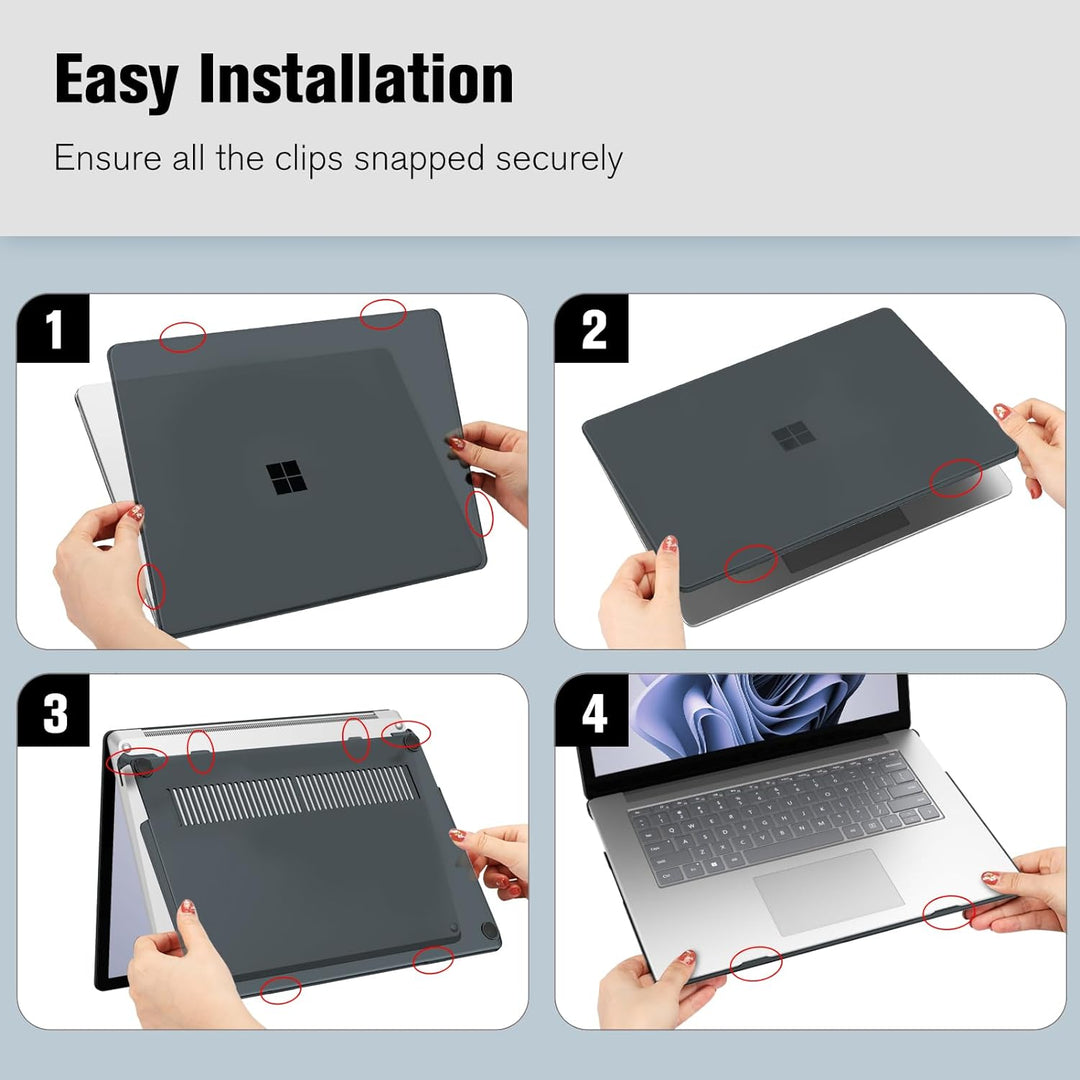 Easy Installation

Ensure all the clips snapped securely

1

2

3

4