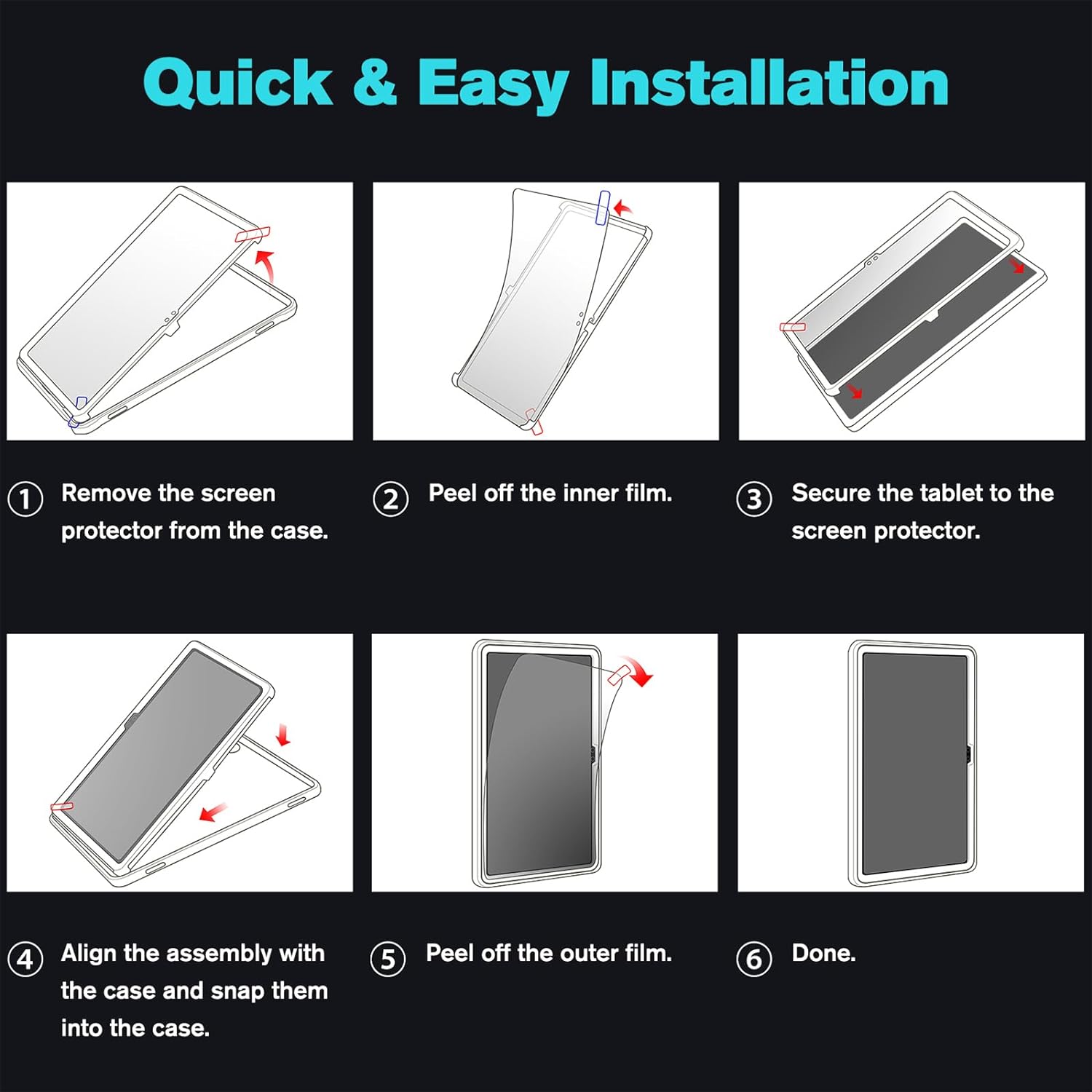 Quick & Easy Installation

① Remove the screen protector from the case.

② Peel off the inner film.

③ Secure the tablet to the screen protector.

④ Align the assembly with the case and snap them into the case.

⑤ Peel off the outer film.

⑥ Done.