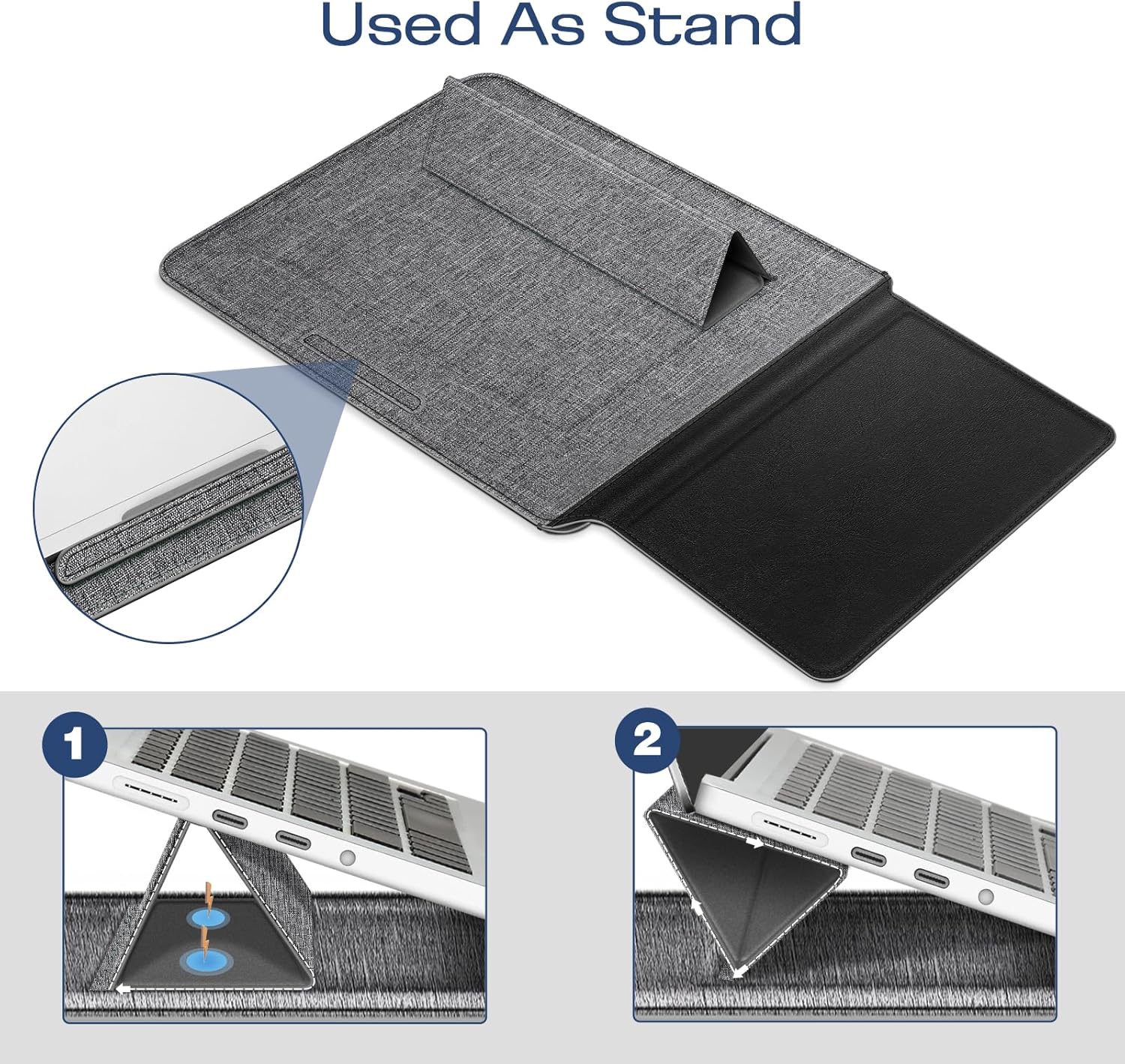 Used As Stand

1

2