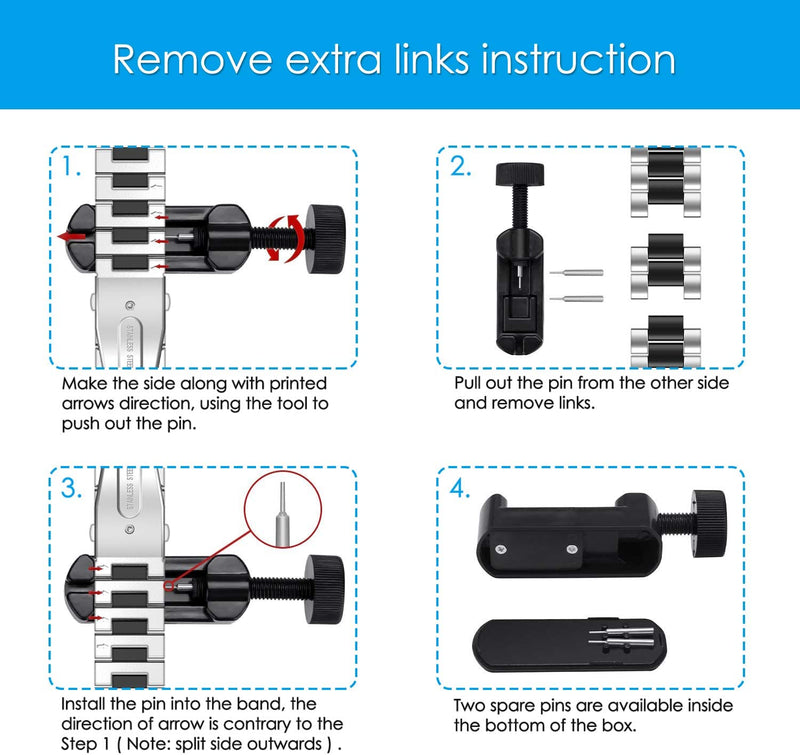 Remove extra links instruction

1.

STAINLESS STEEL

Make the side along with printed arrows direction, using the tool to push out the pin.

2.

Pull out the pin from the other side and remove links.

3.

STAINLESS STEEL

Install the pin into the band, the direction of arrow is contrary to the Step 1 ( Note: split side outwards ) .

4.

Two spare pins are available inside the bottom of the box.