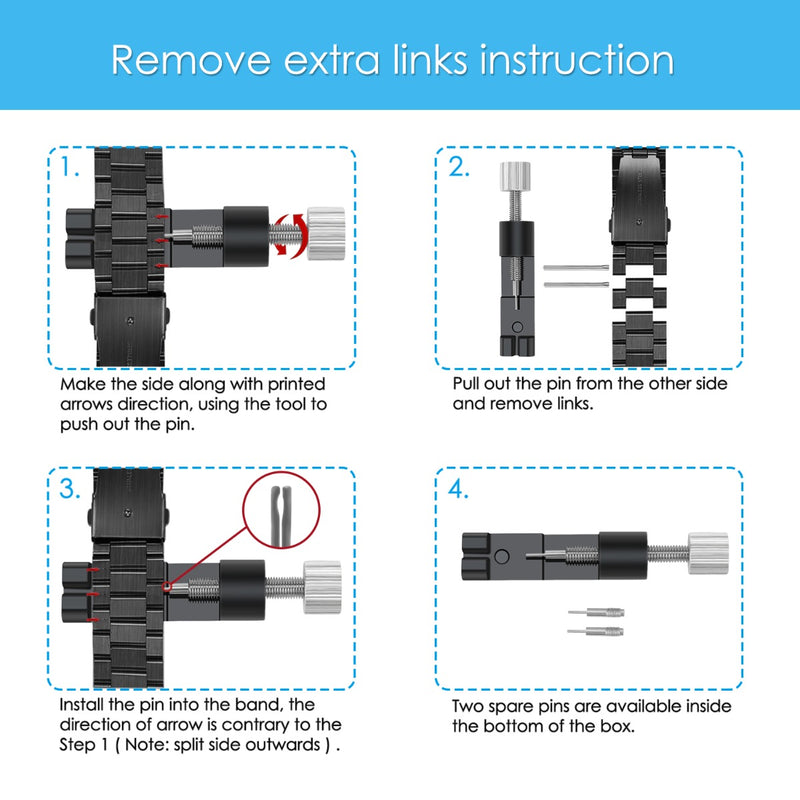 Remove extra links instruction

1.

Make the side along with printed arrows direction, using the tool to push out the pin.

2.

Pull out the pin from the other side and remove links.

3.

Install the pin into the band, the direction of arrow is contrary to the Step 1 ( Note: split side outwards ) .

4.

Two spare pins are available inside the bottom of the box.