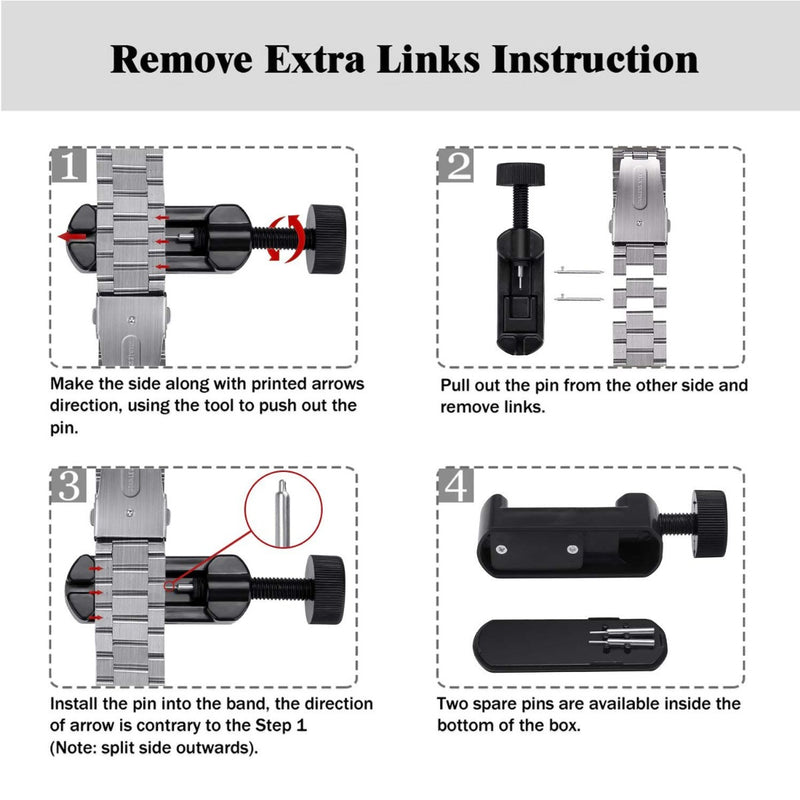 Remove Extra Links Instruction

1

Make the side along with printed arrows direction, using the tool to push out the pin.

2

Pull out the pin from the other side and remove links.

3

Install the pin into the band, the direction of arrow is contrary to the Step 1 (Note: split side outwards).

4

Two spare pins are available inside the bottom of the box.