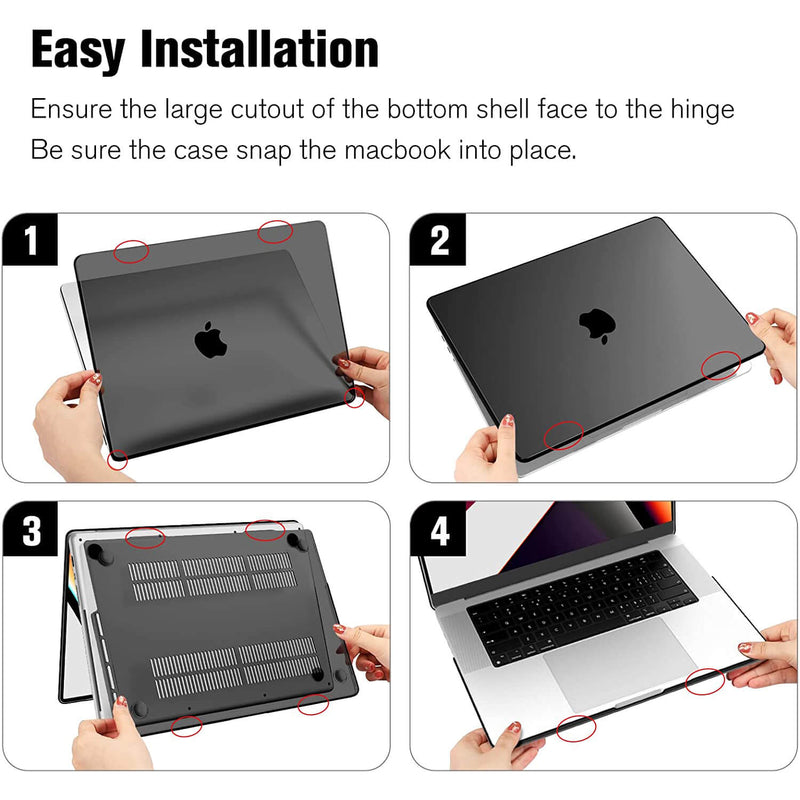 Easy Installation

Ensure the large cutout of the bottom shell face to the hinge
Be sure the case snap the macbook into place.

1

2

3

4