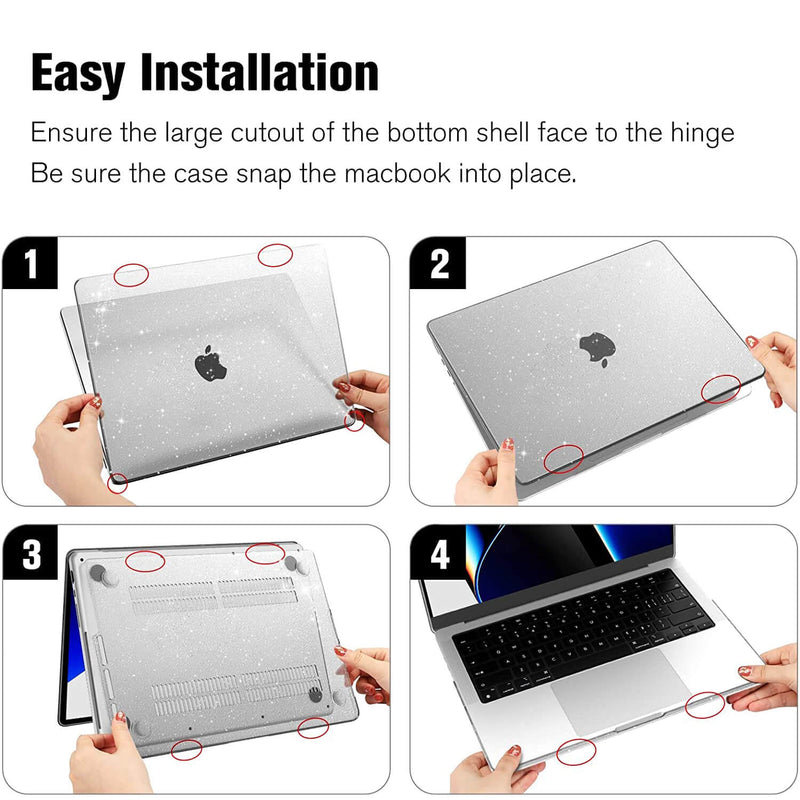 Easy Installation

Ensure the large cutout of the bottom shell face to the hinge
Be sure the case snap the macbook into place.

1

2

3

4