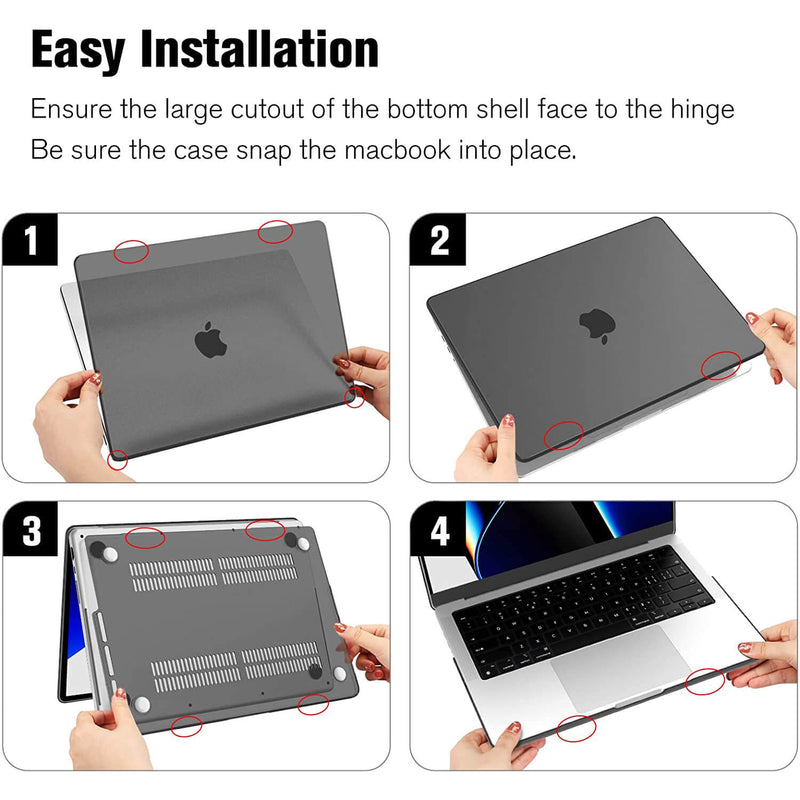 Easy Installation

Ensure the large cutout of the bottom shell face to the hinge
Be sure the case snap the macbook into place.

1

2

3

4