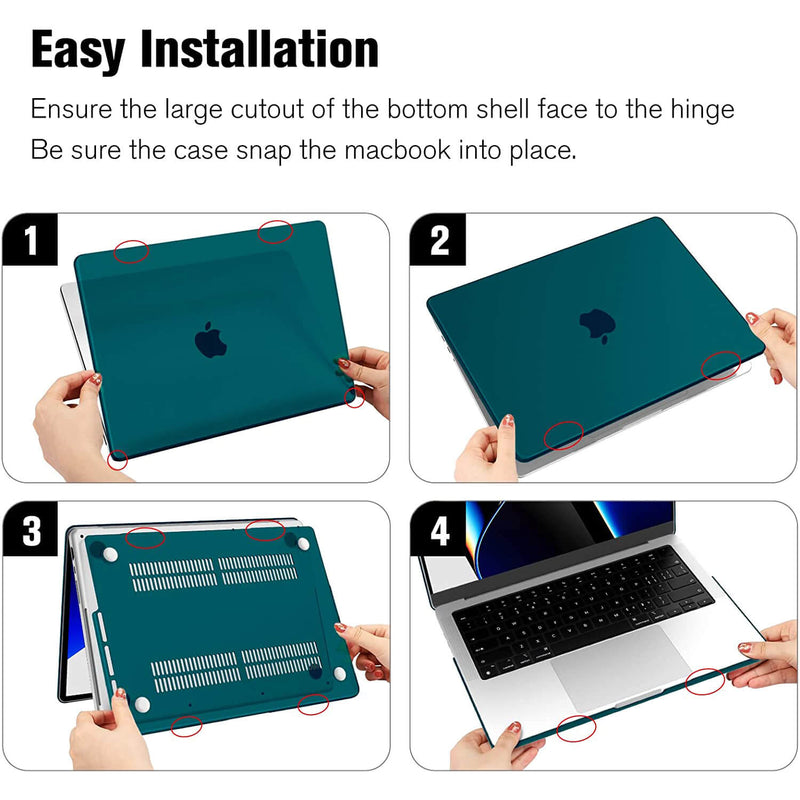 Easy Installation

Ensure the large cutout of the bottom shell face to the hinge
Be sure the case snap the macbook into place.

1

2

3

4