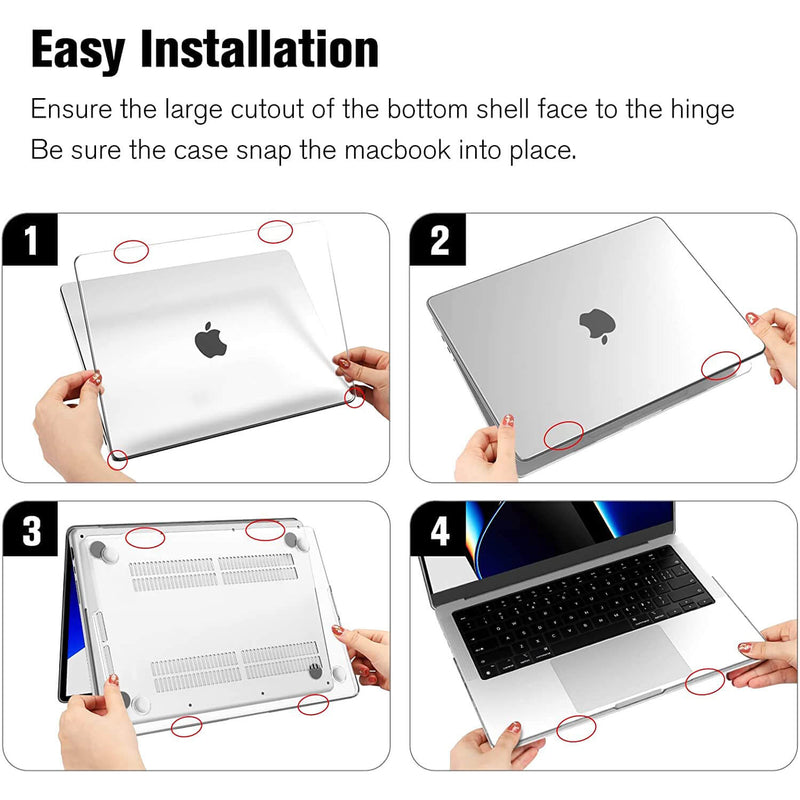 Easy Installation

Ensure the large cutout of the bottom shell face to the hinge
Be sure the case snap the macbook into place.

1

2

3

4