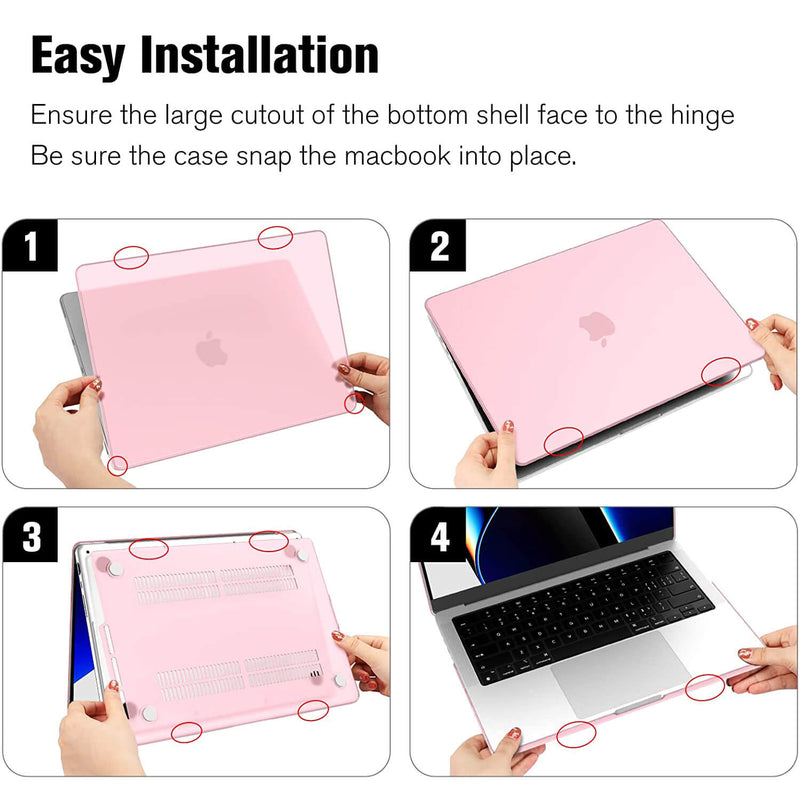 Easy Installation

Ensure the large cutout of the bottom shell face to the hinge
Be sure the case snap the macbook into place.

1

2

3

4