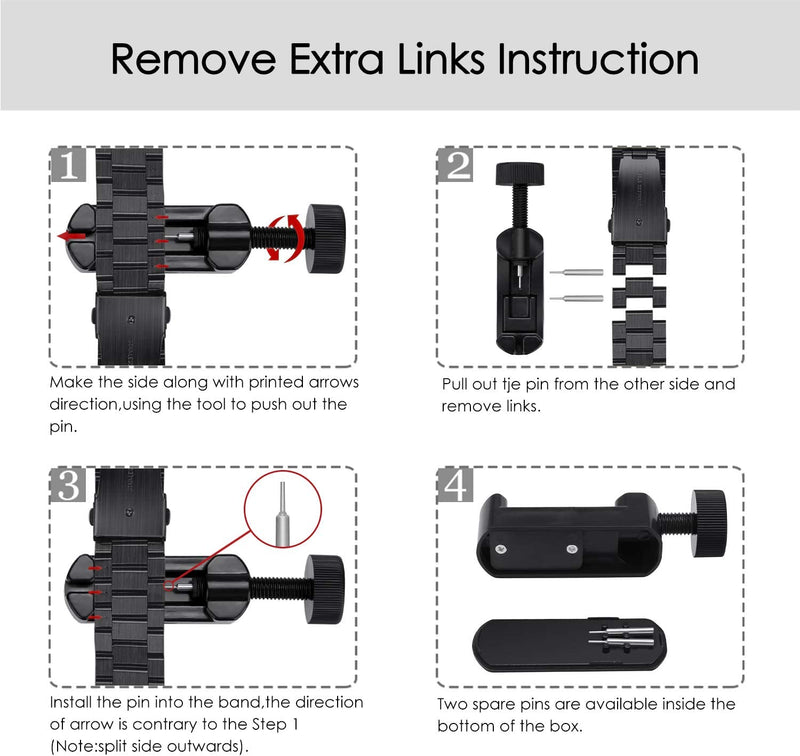 Remove Extra Links Instruction

1

Make the side along with printed arrows direction,using the tool to push out the pin.

2

Pull out tje pin from the other side and remove links.

3

Install the pin into the band,the direction of arrow is contrary to the Step 1 (Note:split side outwards).

4

Two spare pins are available inside the bottom of the box.