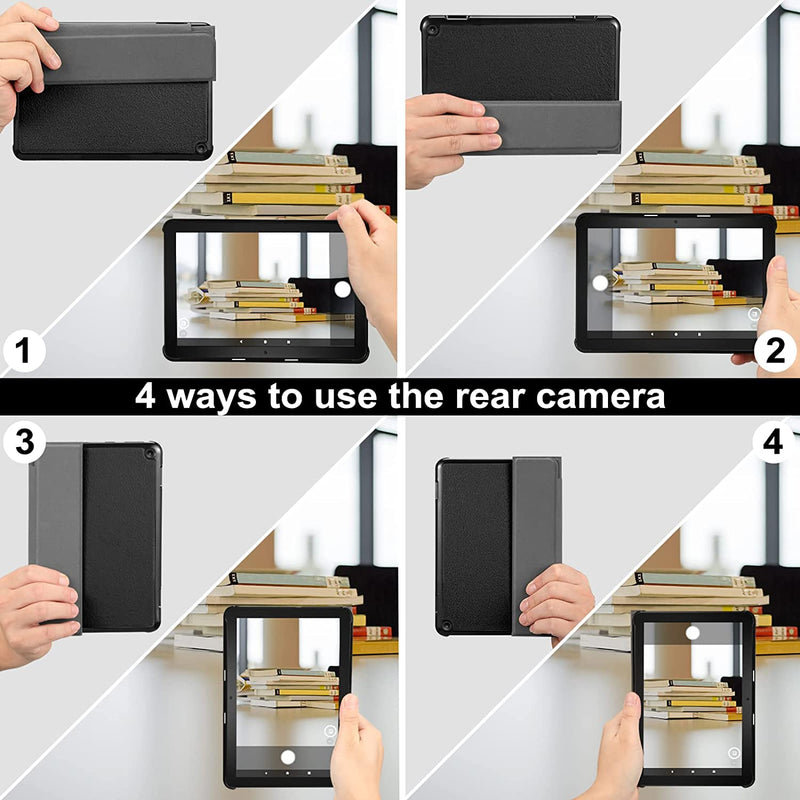 1

2

4 ways to use the rear camera

3

4